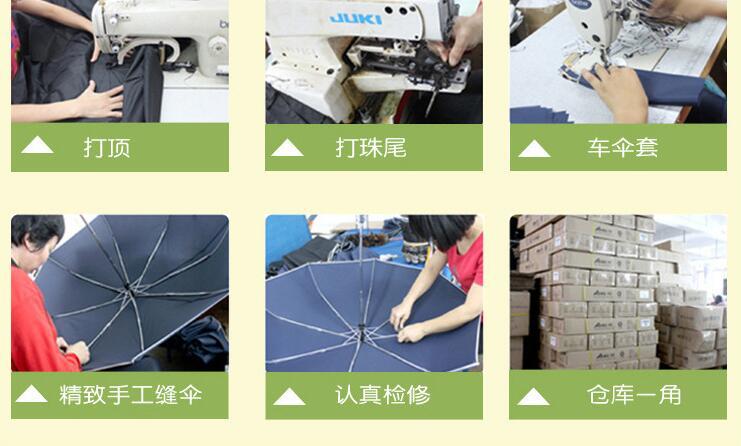 JUKI

打顶

打珠尾

车伞套

精致手工缝伞

认真检修

仓库一角