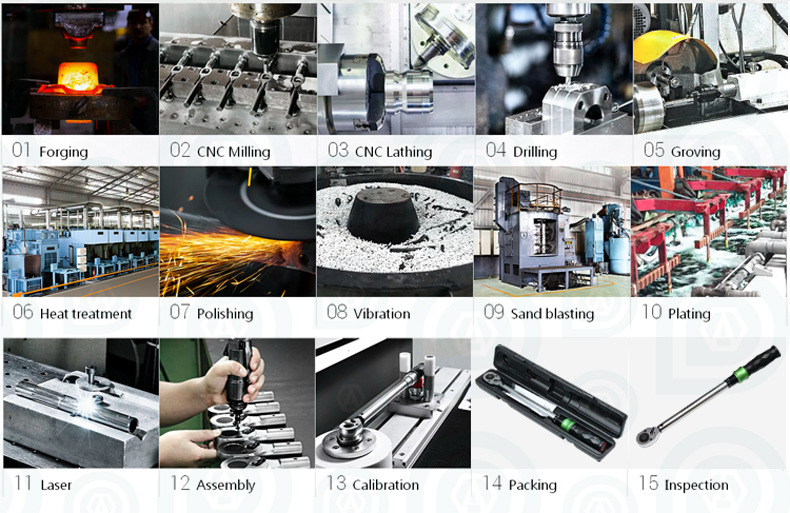 01 Forging

02 CNC Milling

03 CNC Lathing

04 Drilling

05 Groving

06 Heat treatment

07 Polishing

08 Vibration

09 Sand blasting

10 Plating

11 Laser

12 Assembly

13 Calibration

14 Packing

15 Inspection