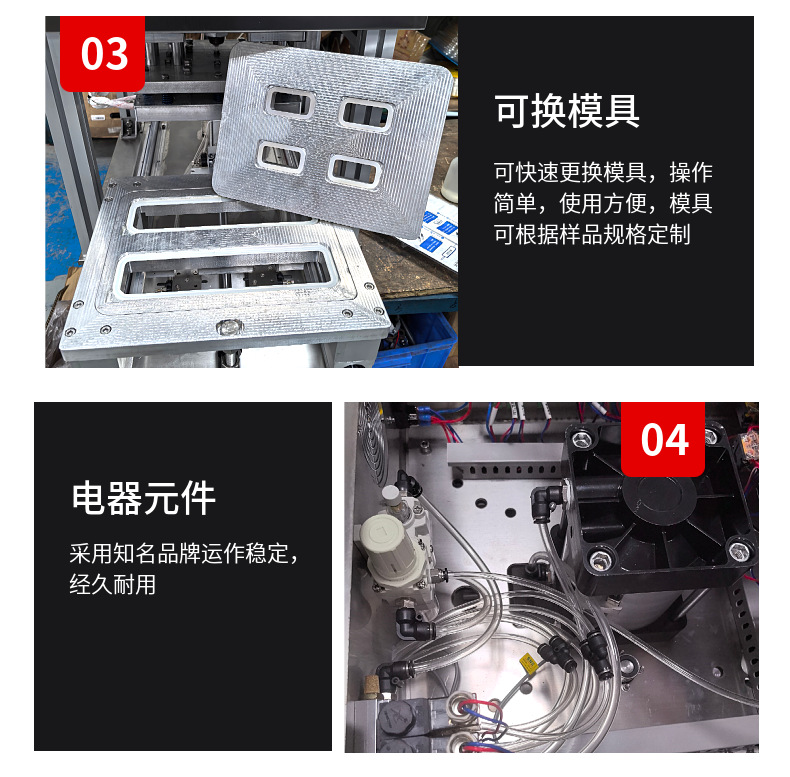 03

可换模具

可快速更换模具，操作简单，使用方便，模具可根据样品规格定制

电器元件

采用知名品牌运作稳定，经久耐用

04