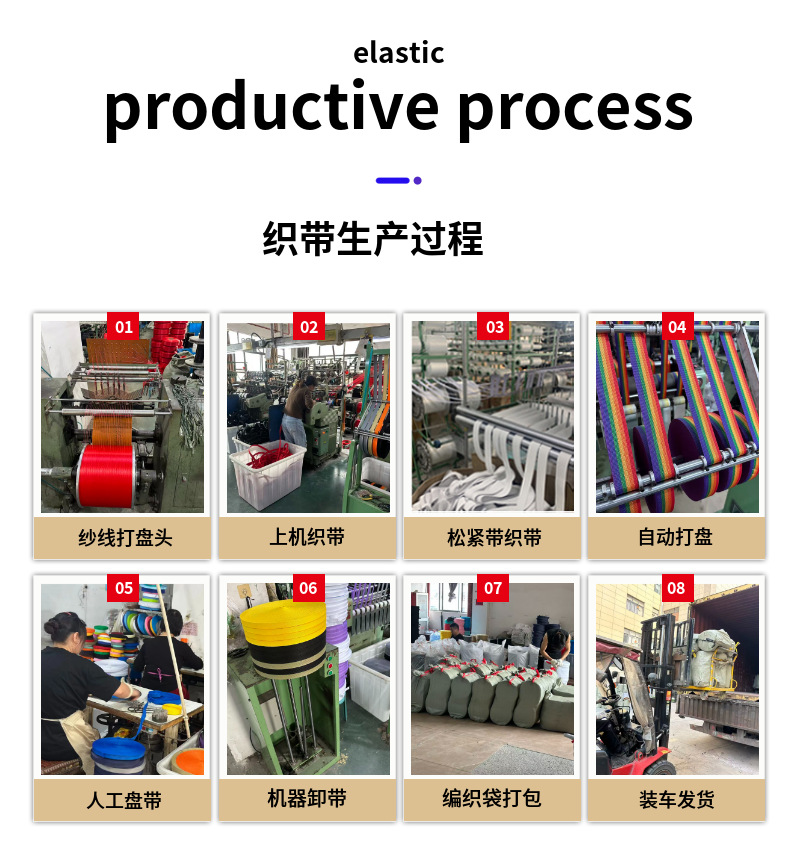 elastic
productive process

织带生产过程

01
纱线打盘头

02
上机织带

03
松紧带织带

04
自动打盘

05
人工盘带

06
机器卸带

07
编织袋打包

08
装车发货