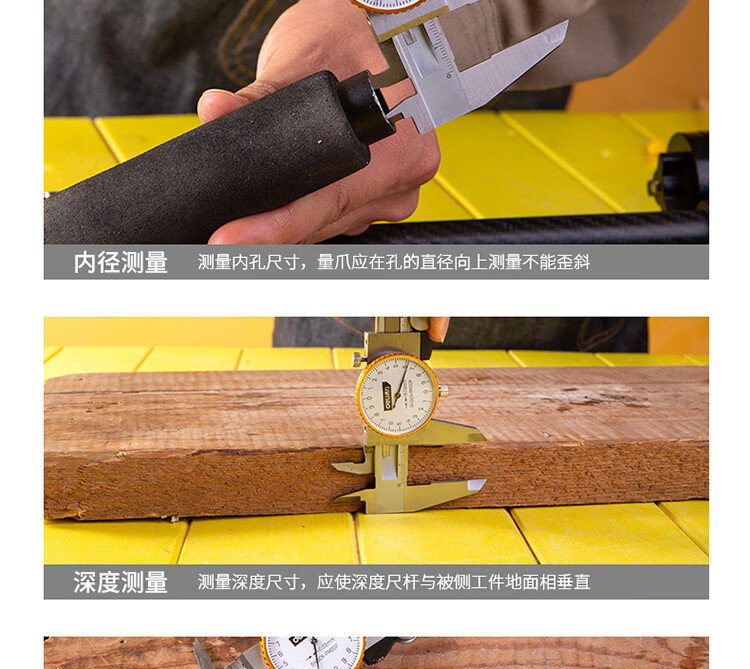 内径测量 测量内孔尺寸，量爪应在孔的直径向上测量不能歪斜

深度测量 测量深度尺寸，应使深度尺杆与被侧工件地面相垂直