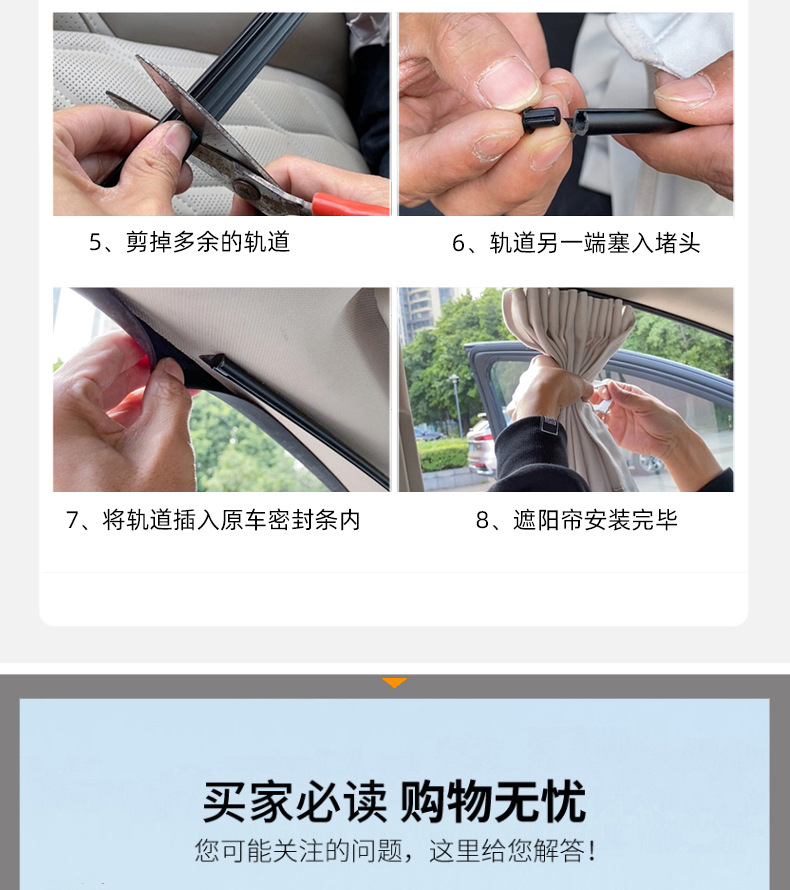 5、剪掉多余的轨道

6、轨道另一端塞入堵头

7、将轨道插入原车密封条内

8、遮阳帘安装完毕

买家必读 购物无忧

您可能关注的问题，这里给您解答！