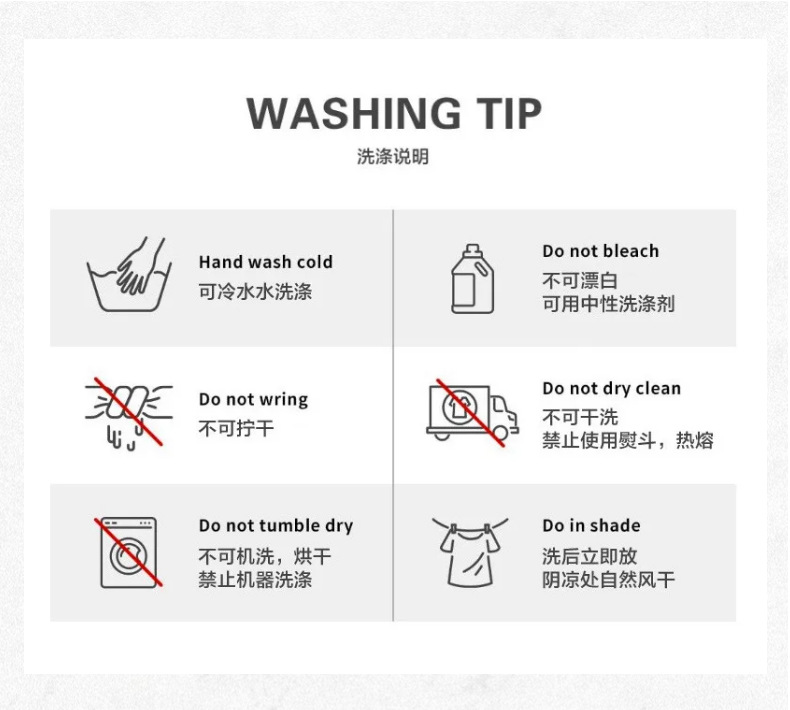 WASHING TIP
洗涤说明

Hand wash cold
可冷水水洗涤

Do not bleach
不可漂白
可用中性洗涤剂

Do not wring
不可拧干

Do not dry clean
不可干洗
禁止使用熨斗，热熔

Do not tumble dry
不可机洗，烘干
禁止机器洗涤

Do in shade
洗后立即放
阴凉处自然风干