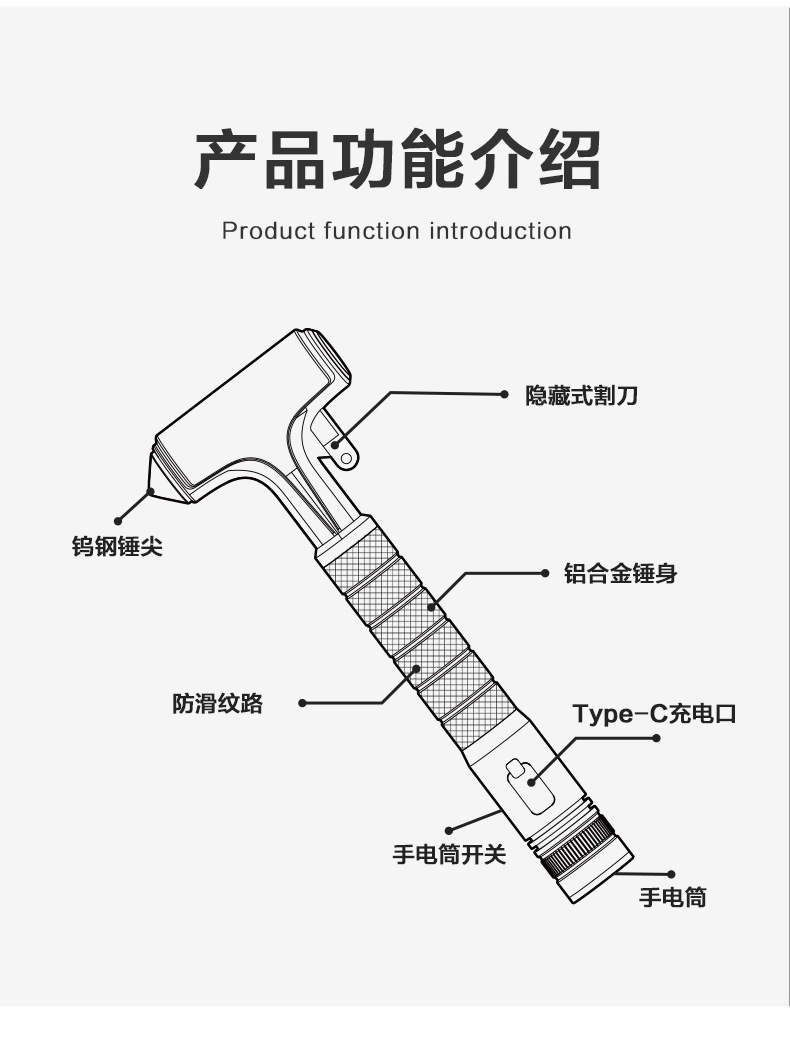 产品功能介绍

Product function introduction

隐藏式割刀

钨钢锤尖

铝合金锤身

防滑纹路

Type-C充电口

手电筒开关

手电筒