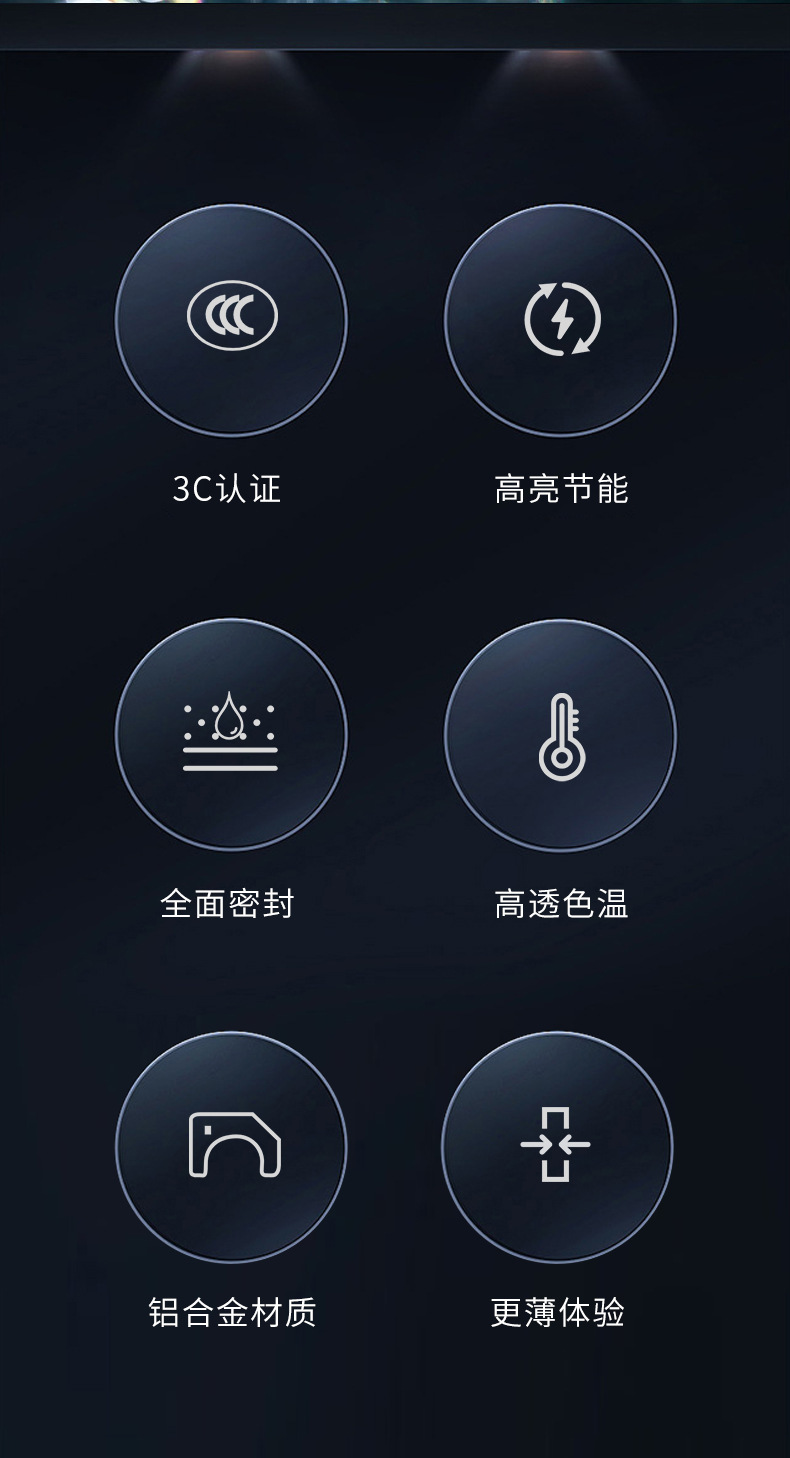 3C认证

高亮节能

全面密封

高透色温

铝合金材质

更薄体验