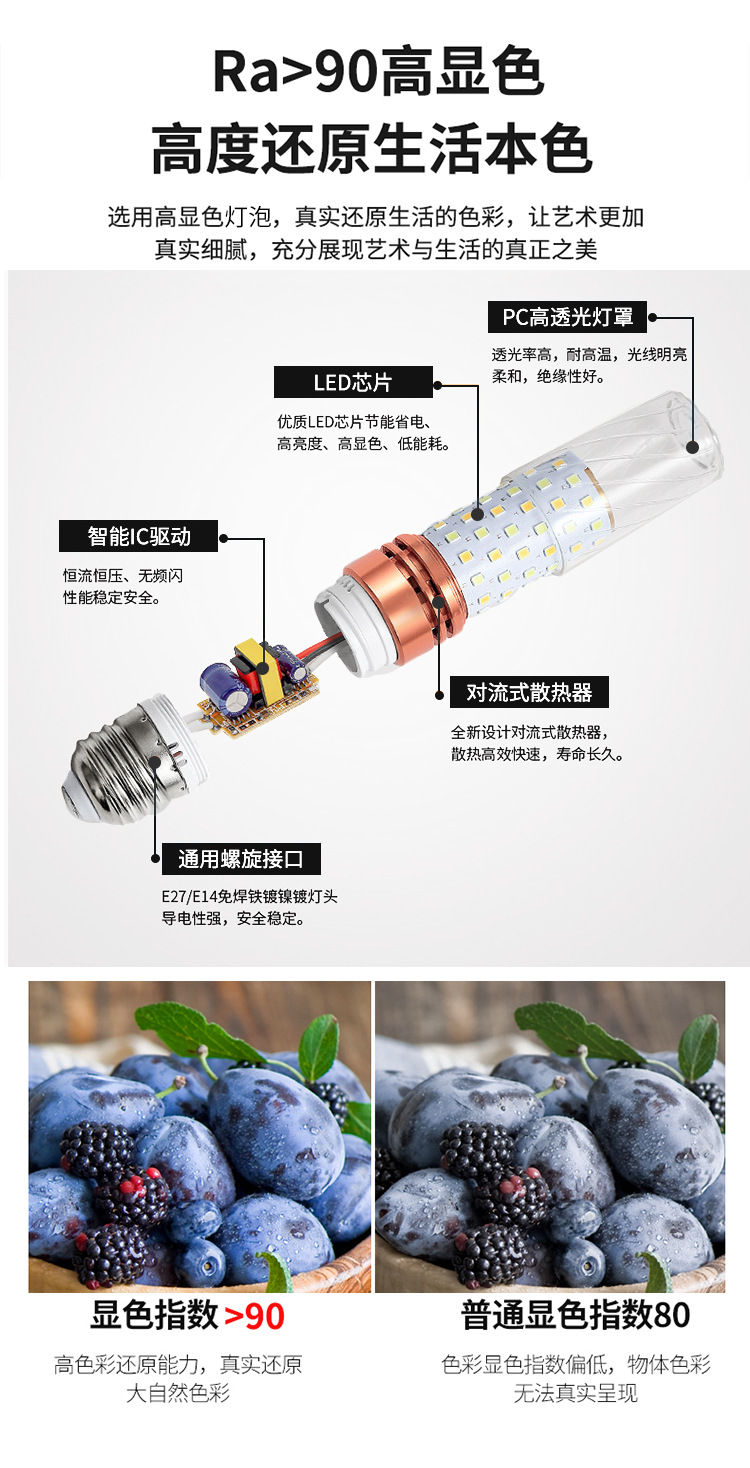 Ra>90高显色
高度还原生活本色

选用高显色灯泡，真实还原生活的色彩，让艺术更加真实细腻，充分展现艺术与生活的真正之美

PC高透光灯罩
透光率高，耐高温，光线明亮柔和，绝缘性好。

LED芯片
优质LED芯片节能省电、高亮度、高显色、低能耗。

智能IC驱动
恒流恒压、无频闪
性能稳定安全。

对流式散热器
全新设计对流式散热器，散热高效快速，寿命长久。

通用螺旋接口
E27/E14免焊铁镀镍镀灯头
导电性强，安全稳定。

显色指数 >90
高色彩还原能力，真实还原大自然色彩

普通显色指数80
色彩显色指数偏低，物体色彩无法真实呈现