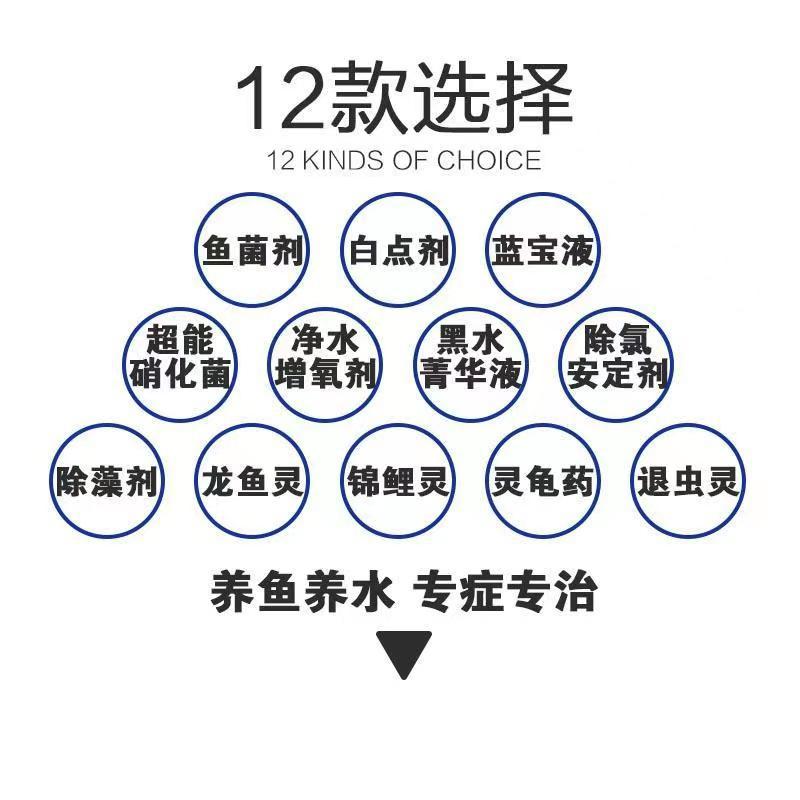 12款选择

12 KINDS OF CHOICE

鱼菌剂

白点剂

蓝宝液

超能
硝化菌

净水
增氧剂

黑水
菁华液

除氯
安定剂

除藻剂

龙鱼灵

锦鲤灵

灵龟药

退虫灵

养鱼养水 专症专治