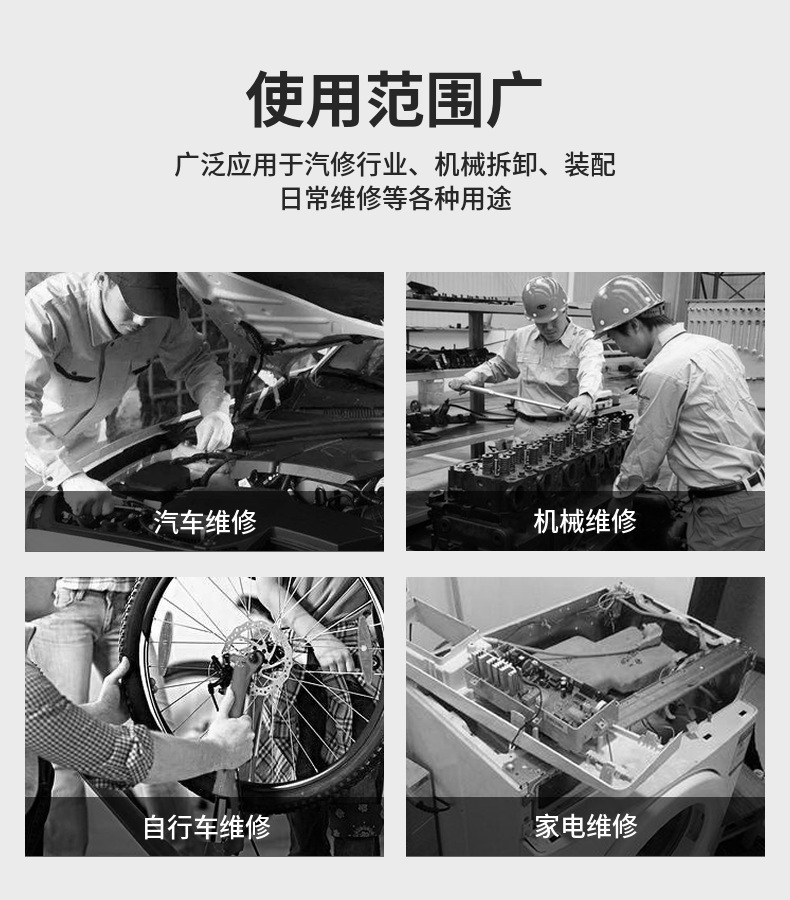 使用范围广

广泛应用于汽修行业、机械拆卸、装配
日常维修等各种用途

汽车维修

机械维修

自行车维修

家电维修