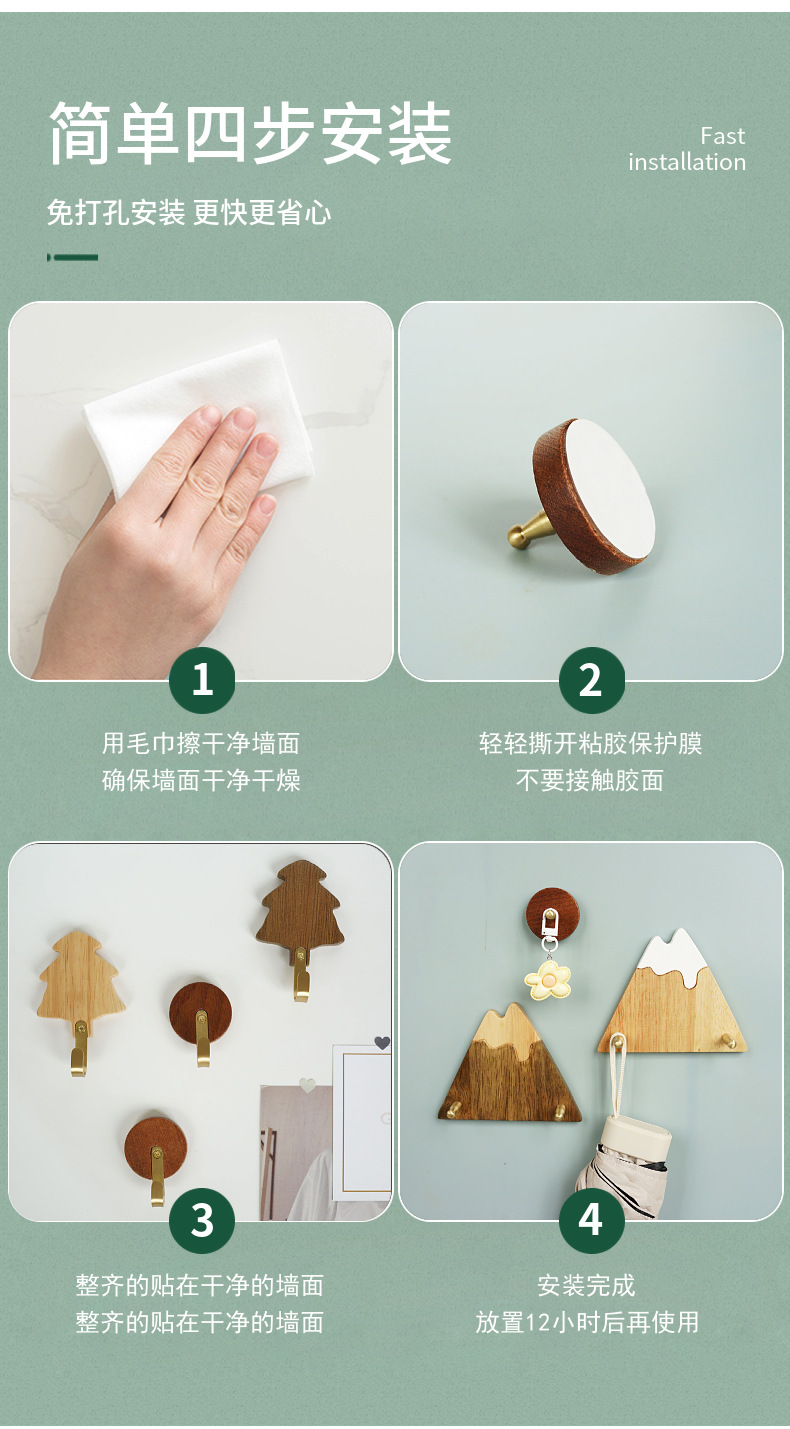 简单四步安装

Fast installation

免打孔安装 更快更省心

1

用毛巾擦干净墙面
确保墙面干净干燥

2

轻轻撕开粘胶保护膜
不要接触胶面

3

整齐的贴在干净的墙面
整齐的贴在干净的墙面

4

安装完成
放置12小时后再使用