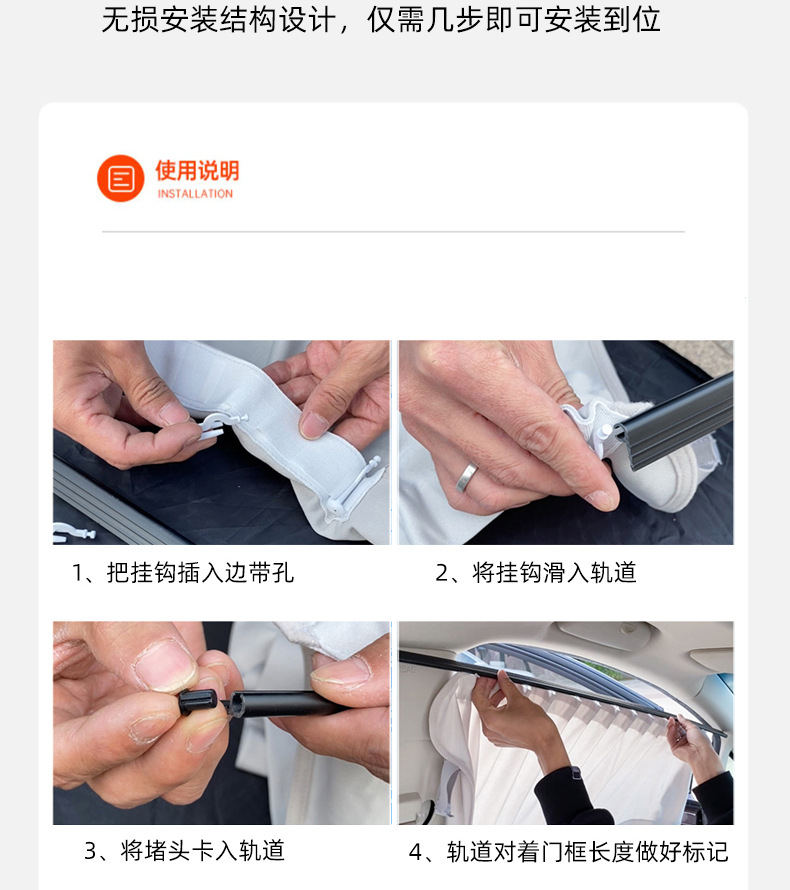 无损安装结构设计，仅需几步即可安装到位

使用说明
INSTALLATION

1、把挂钩插入边带孔

2、将挂钩滑入轨道

3、将堵头卡入轨道

4、轨道对着门框长度做好标记