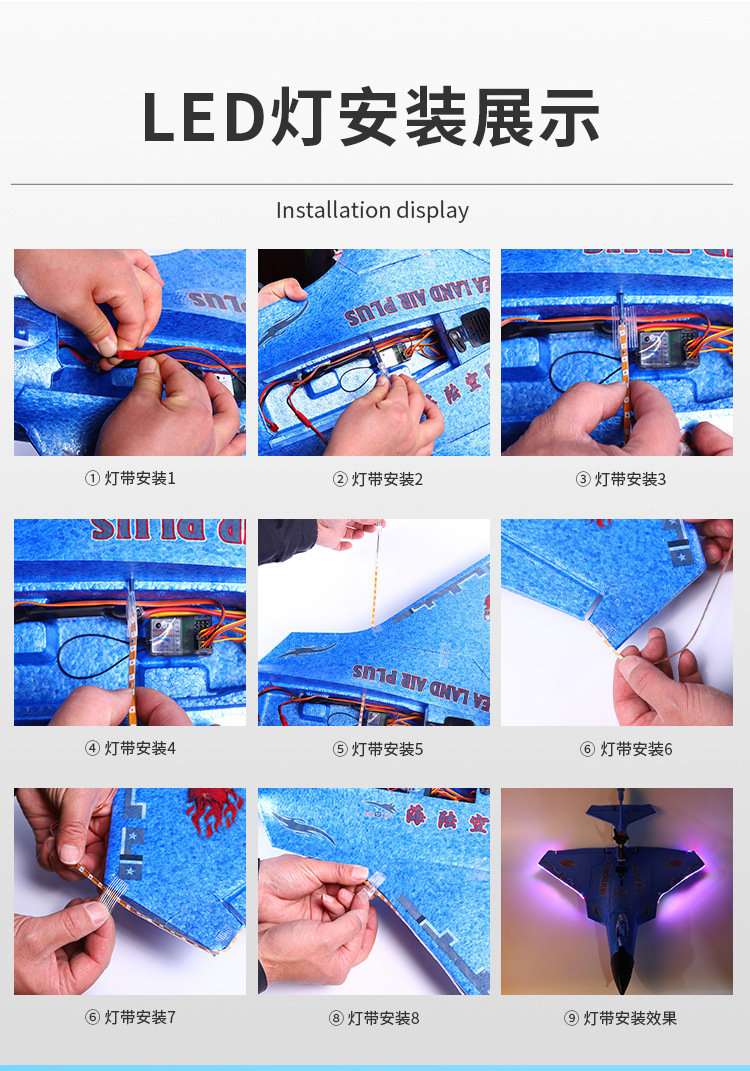 LED灯安装展示

Installation display

① 灯带安装1

② 灯带安装2

③ 灯带安装3

④ 灯带安装4

⑤ 灯带安装5

⑥ 灯带安装6

⑥ 灯带安装7

⑧ 灯带安装8

⑨ 灯带安装效果