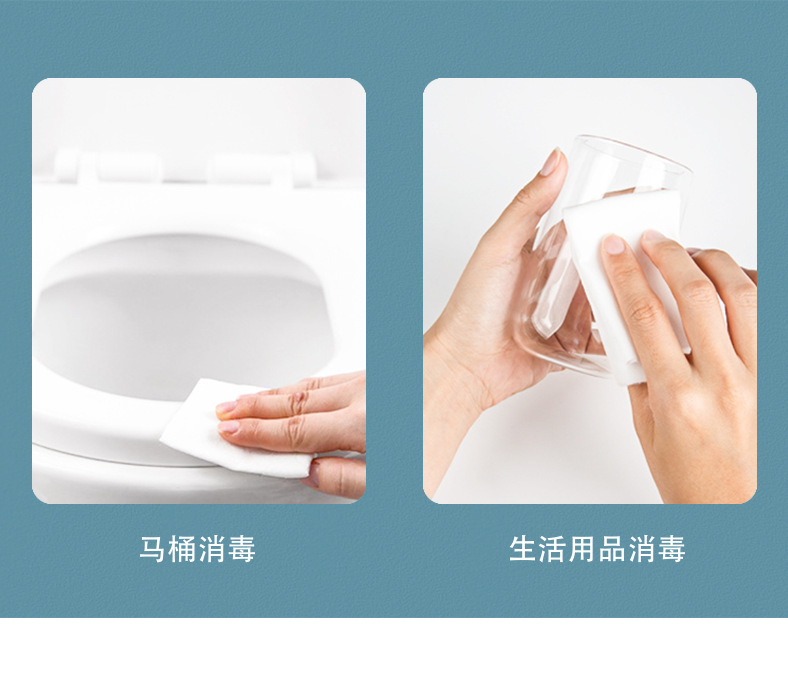 马桶消毒

生活用品消毒