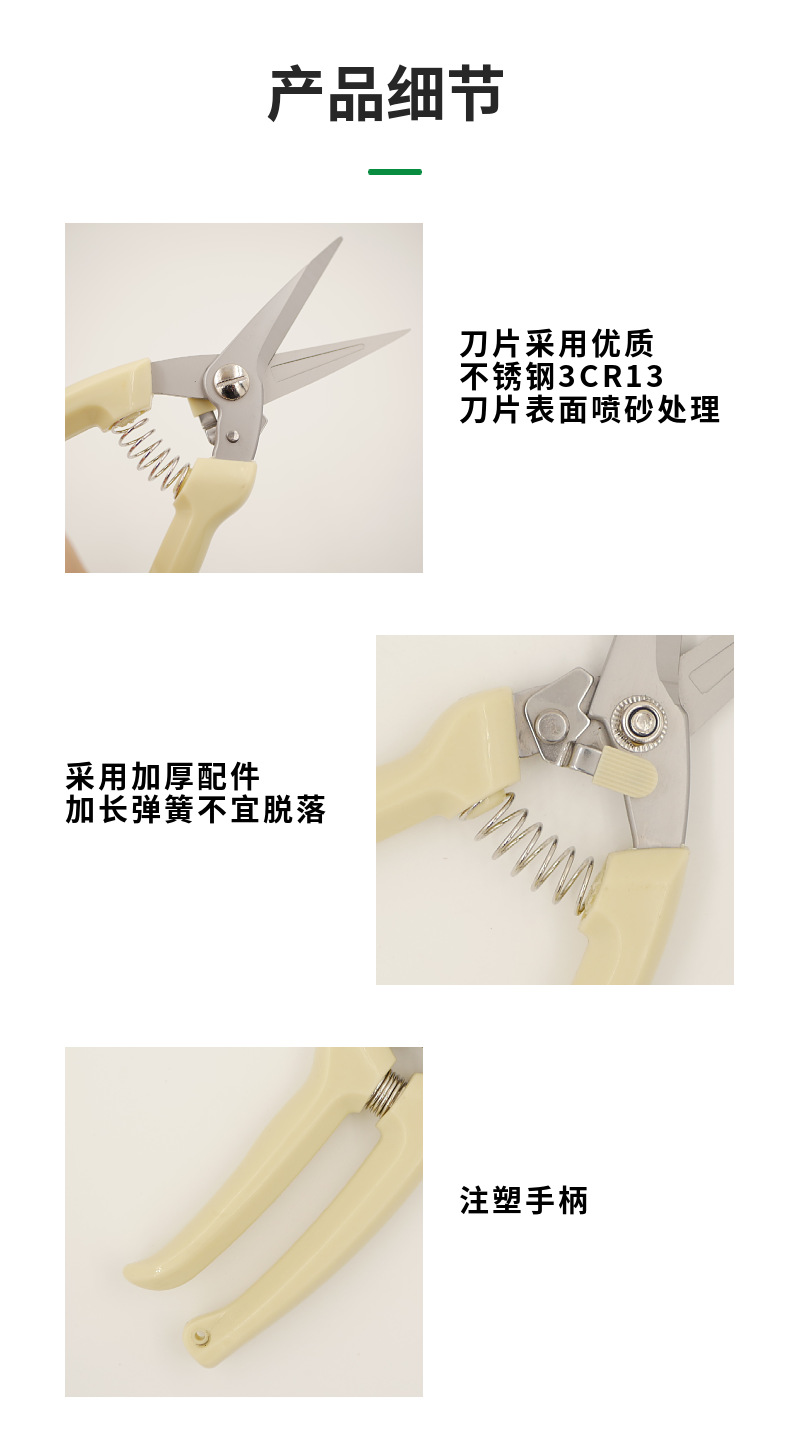 产品细节

刀片采用优质
不锈钢3CR13
刀片表面喷砂处理

采用加厚配件
加长弹簧不宜脱落

注塑手柄