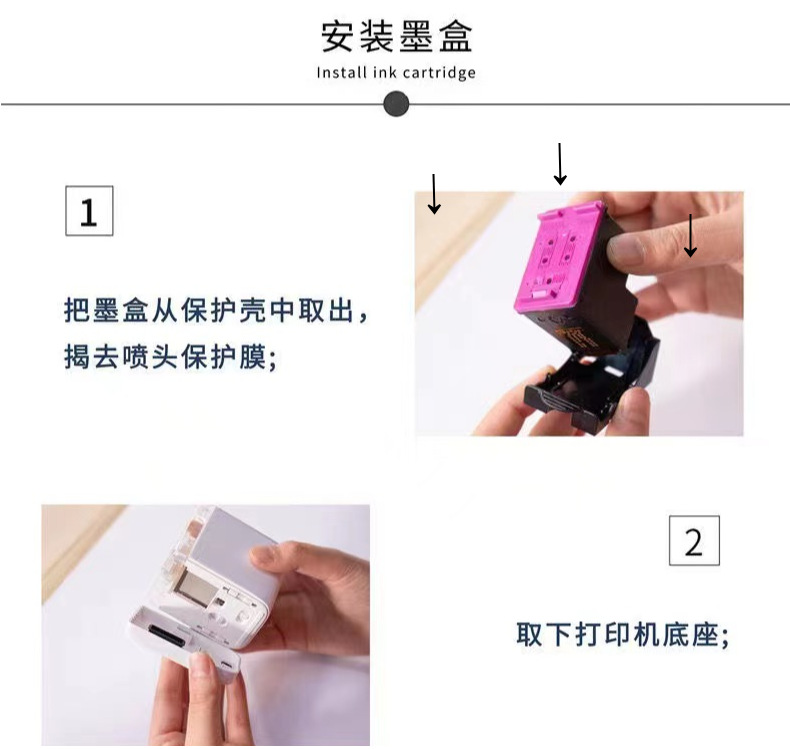 安装墨盒
Install ink cartridge

1

把墨盒从保护壳中取出，揭去喷头保护膜;

2

取下打印机底座;