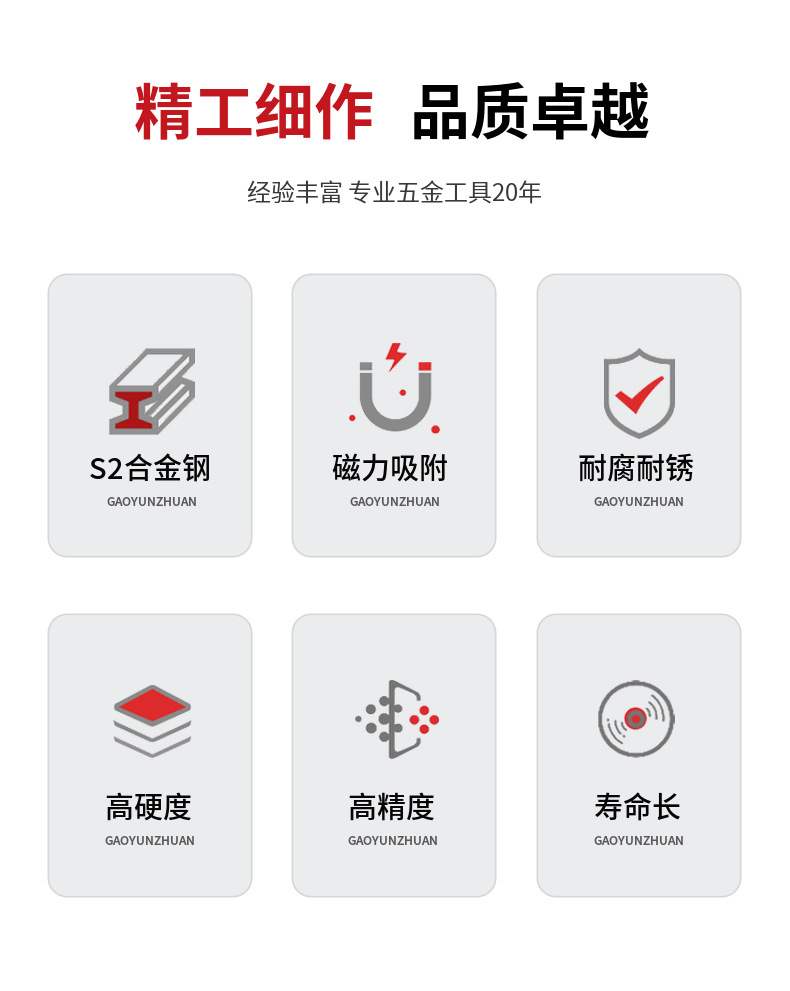 精工细作 品质卓越

经验丰富 专业五金工具20年

S2合金钢
GAOYUNZHUAN

磁力吸附
GAOYUNZHUAN

耐腐耐锈
GAOYUNZHUAN

高硬度
GAOYUNZHUAN

高精度
GAOYUNZHUAN

寿命长
GAOYUNZHUAN