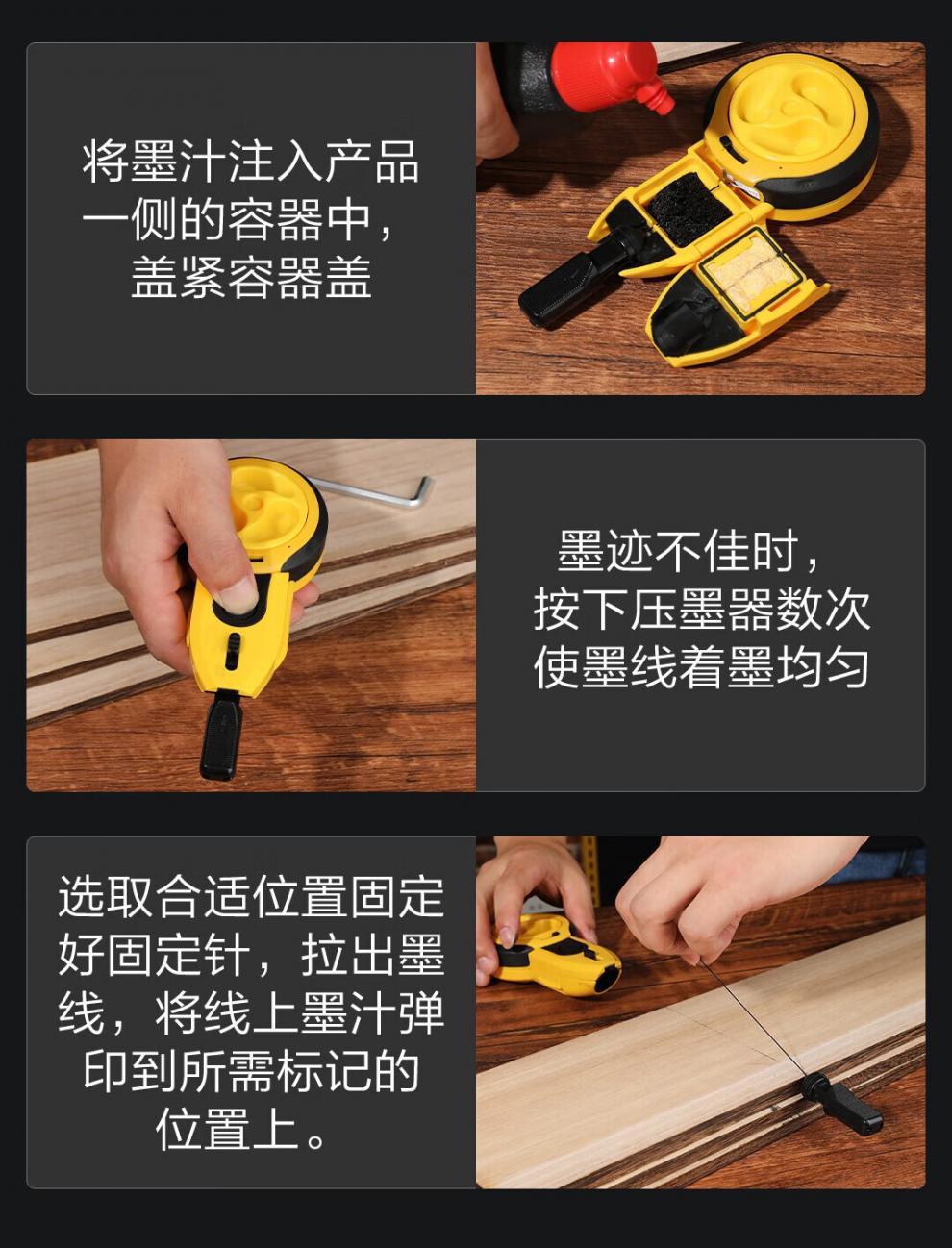 将墨汁注入产品一侧的容器中，盖紧容器盖

墨迹不佳时，按下压墨器数次使墨线着墨均匀

选取合适位置固定好固定针，拉出墨线，将线上墨汁弹印到所需标记的位置上。