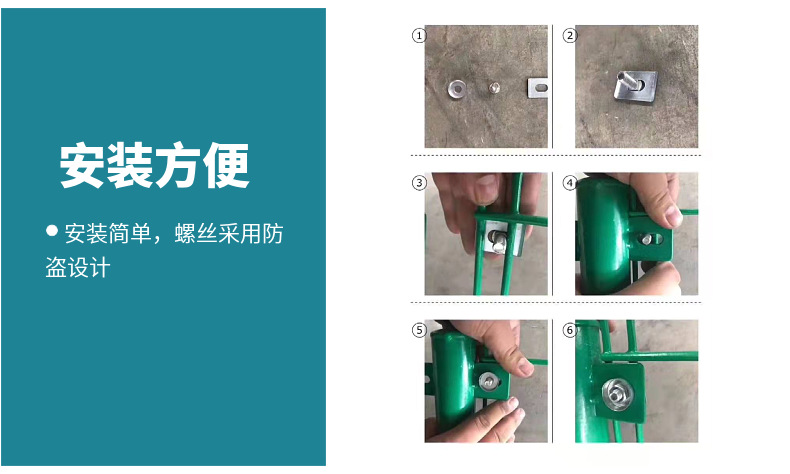 安装方便

● 安装简单，螺丝采用防盗设计

①

②

③

④

⑤

⑥