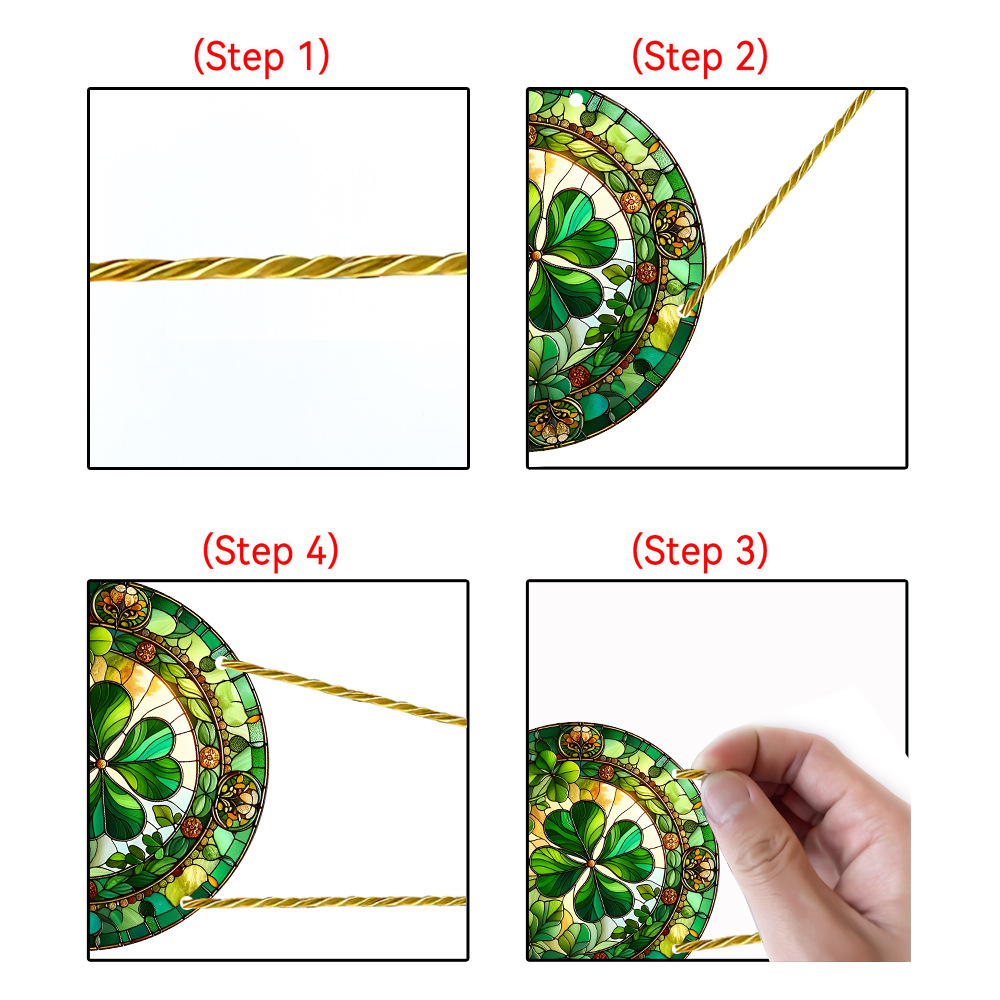 (Step 1)

(Step 2)

(Step 4)

(Step 3)