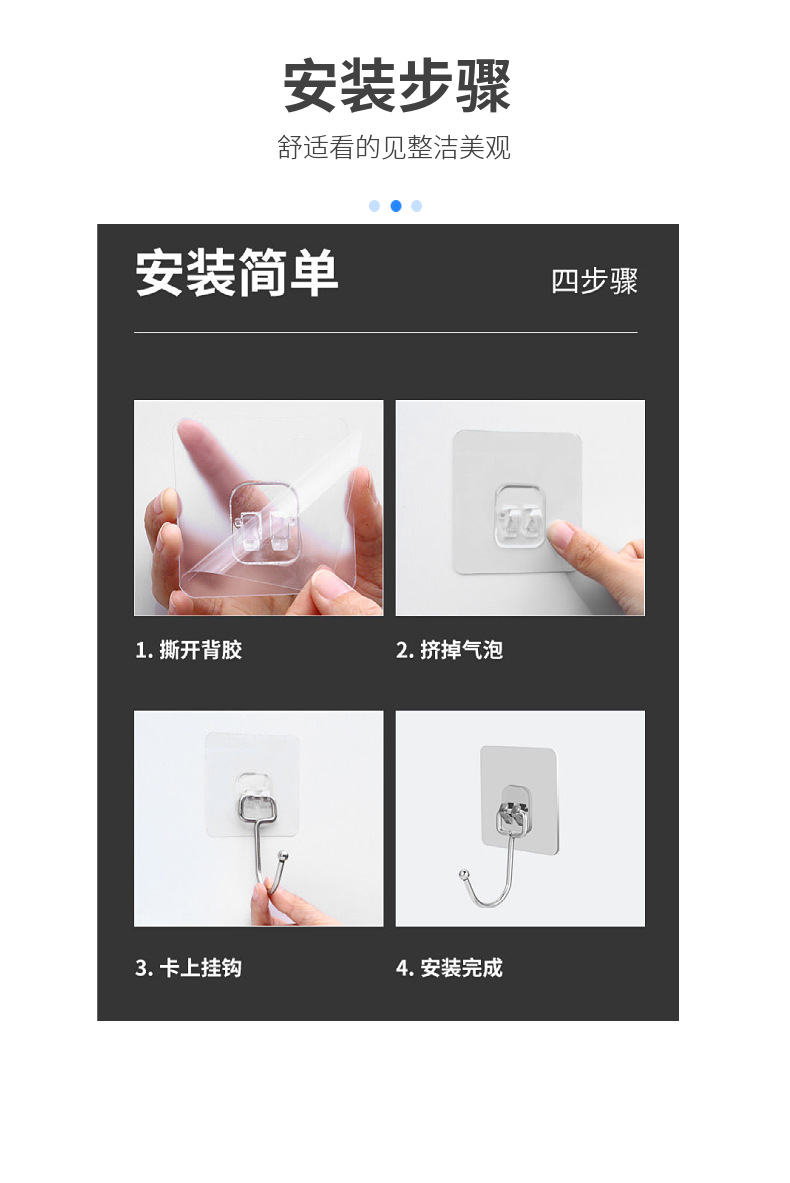 安装步骤

舒适看的见整洁美观

安装简单

四步骤

1. 撕开背胶

2. 挤掉气泡

3. 卡上挂钩

4. 安装完成