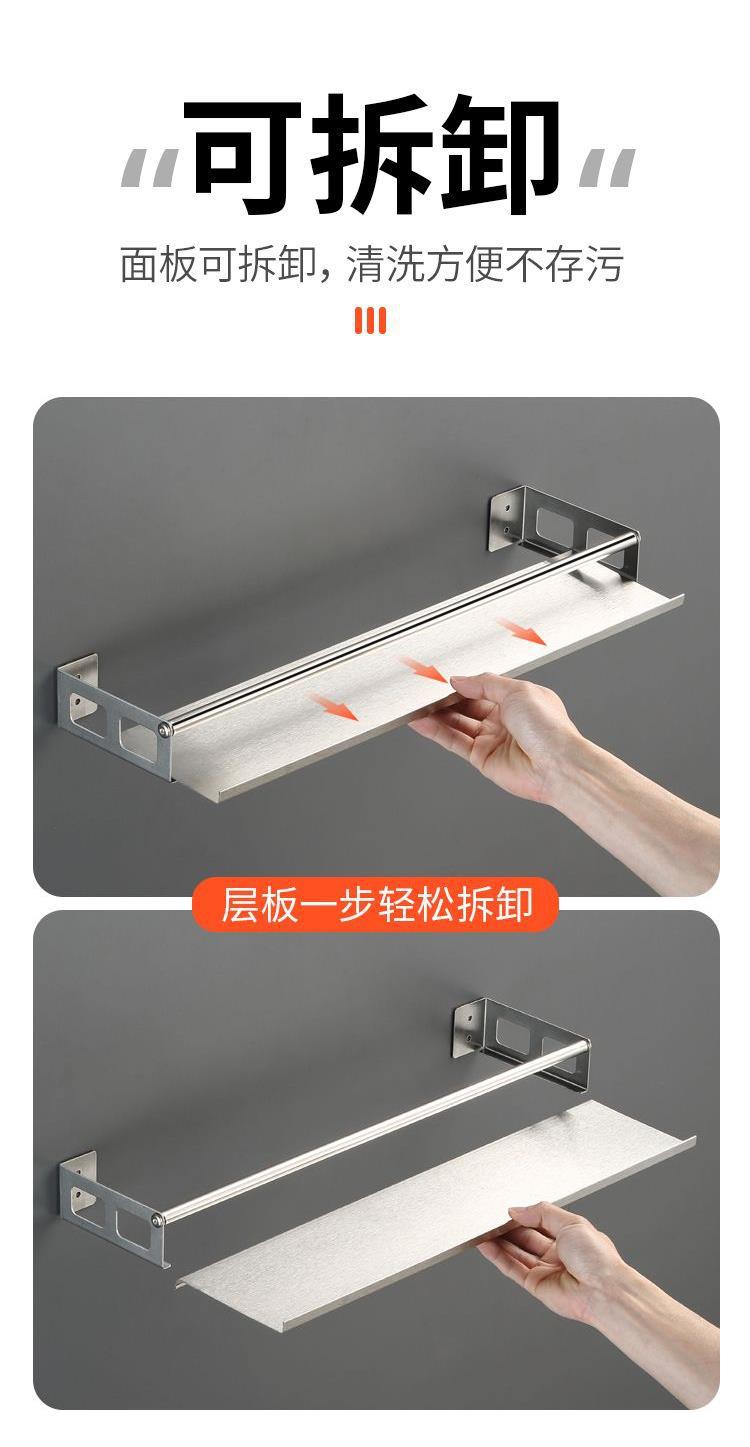 可拆卸

面板可拆卸，清洗方便不存污

层板一步轻松拆卸