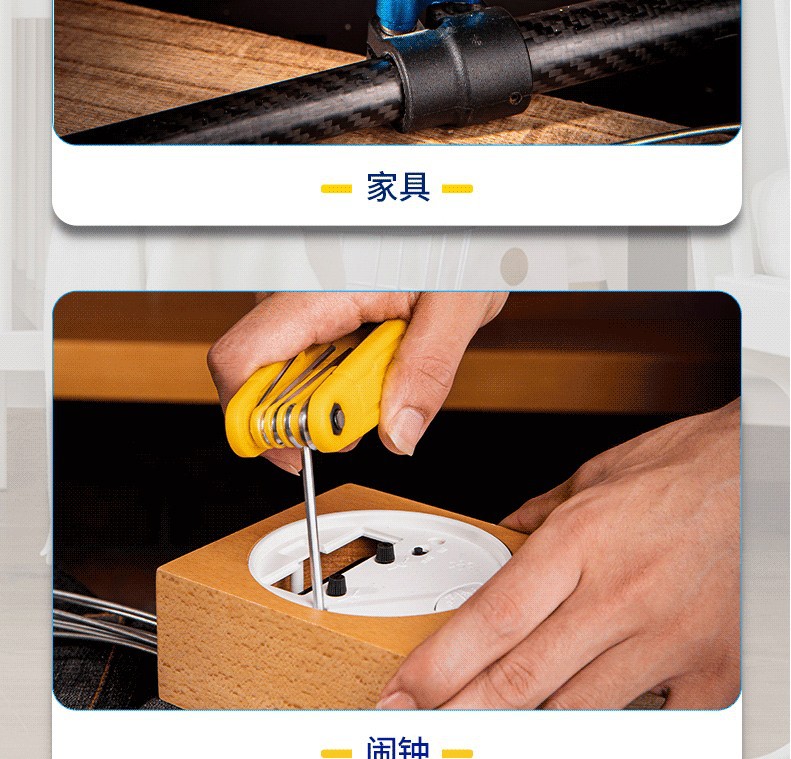 家具

闹钟