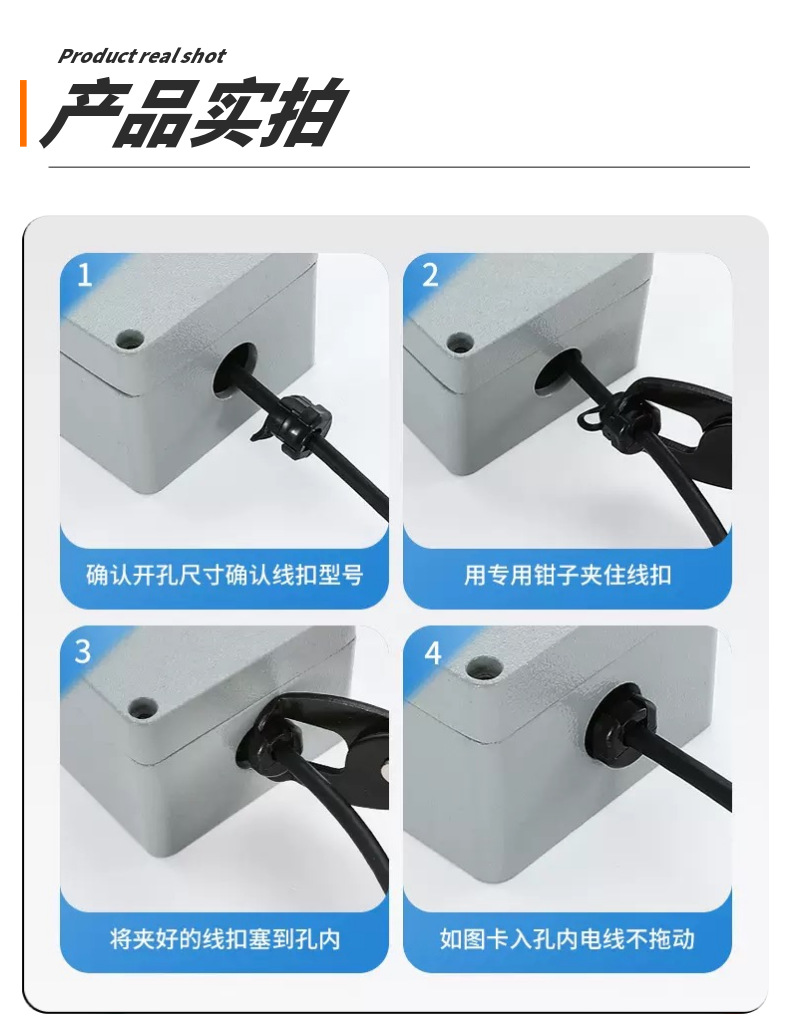 Product real shot

产品实拍

1

确认开孔尺寸确认线扣型号

2

用专用钳子夹住线扣

3

将夹好的线扣塞到孔内

4

如图卡入孔内电线不拖动