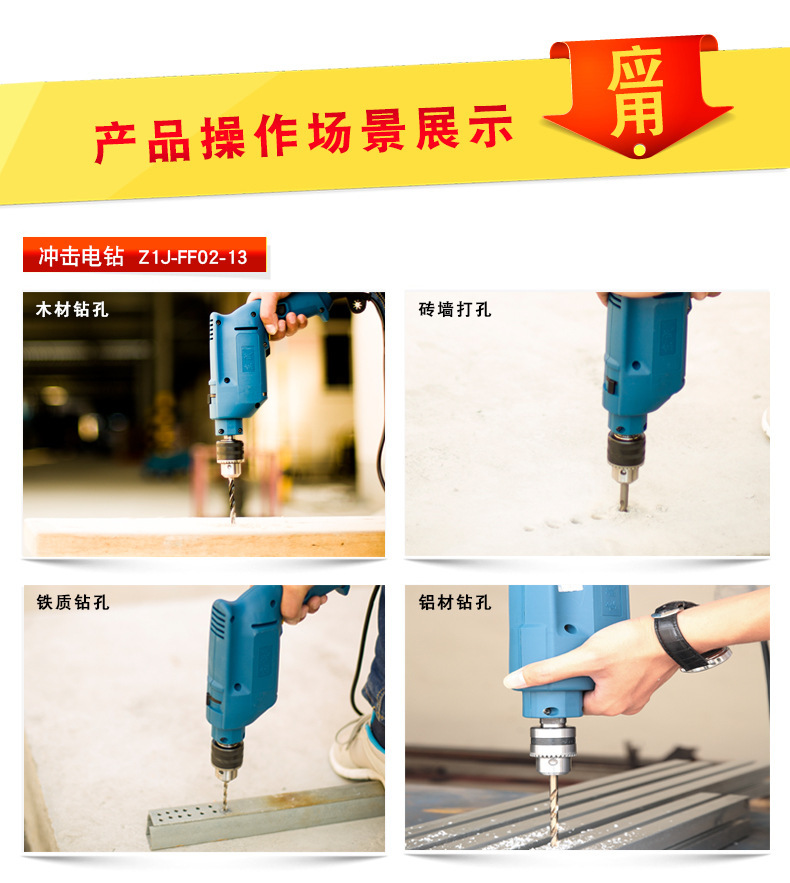 产品操作场景展示

应用

冲击电钻 Z1J-FF02-13

木材钻孔

砖墙打孔

铁质钻孔

铝材钻孔