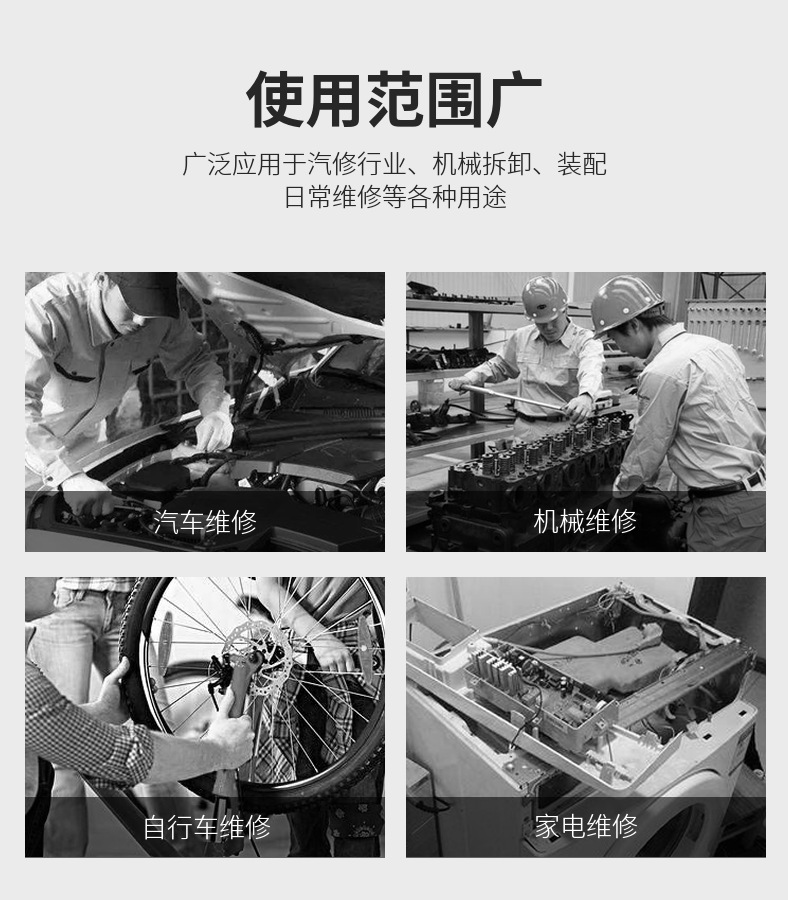 使用范围广

广泛应用于汽修行业、机械拆卸、装配
日常维修等各种用途

汽车维修

机械维修

自行车维修

家电维修