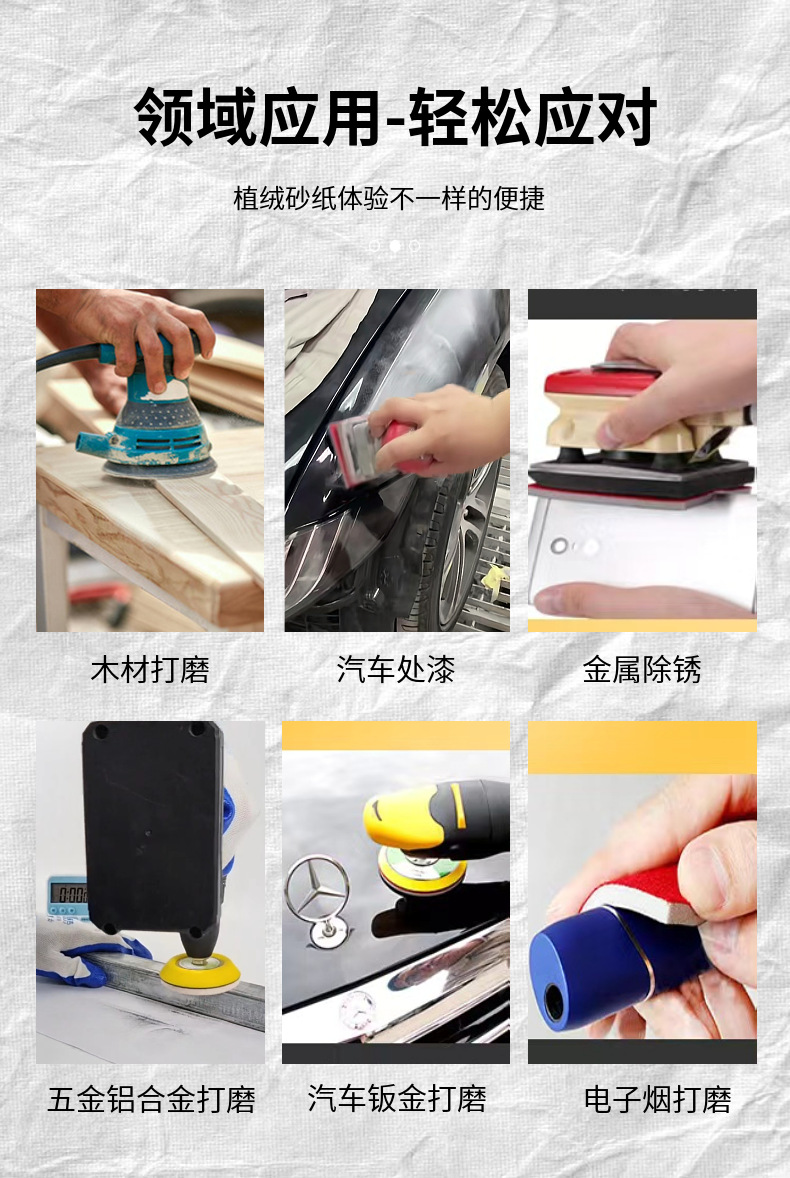 领域应用-轻松应对

植绒砂纸体验不一样的便捷

木材打磨

汽车处漆

金属除锈

0:00

五金铝合金打磨

汽车钣金打磨

电子烟打磨