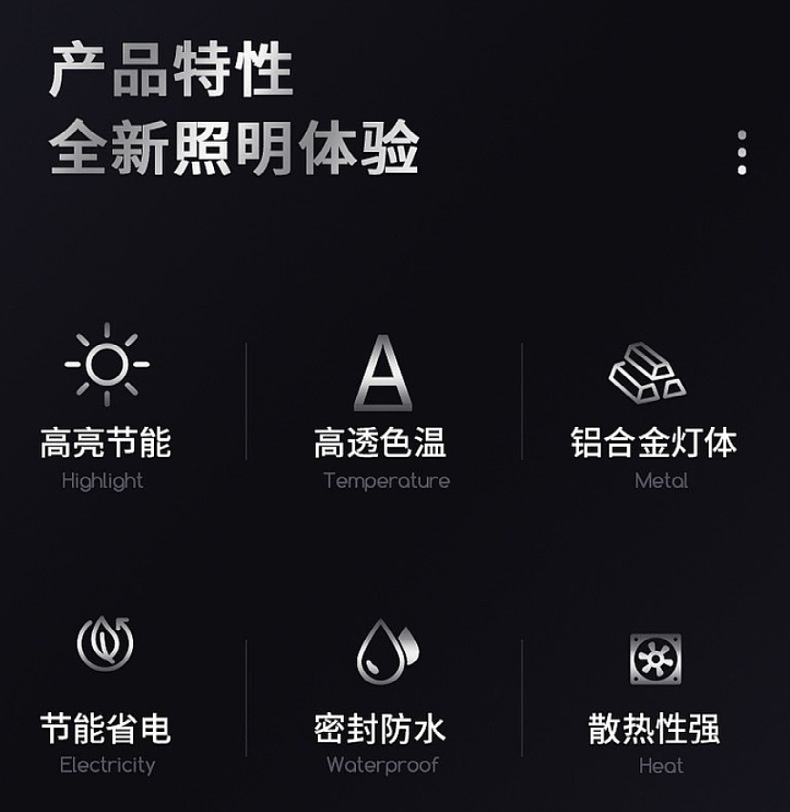 产品特性
全新照明体验

高亮节能
Highlight

高透色温
Temperature

铝合金灯体
Metal

节能省电
Electricity

密封防水
Waterproof

散热性强
Heat