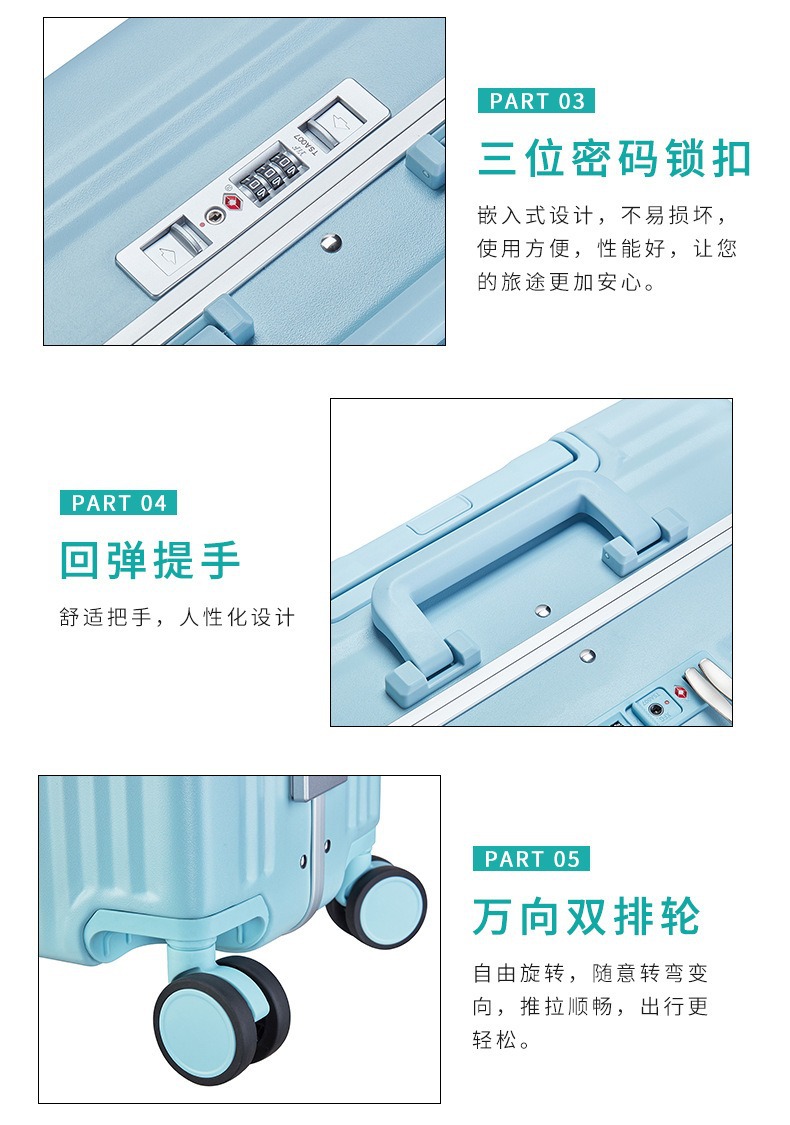 TSA007

PART 03

三位密码锁扣

嵌入式设计，不易损坏，使用方便，性能好，让您的旅途更加安心。

PART 04

回弹提手

舒适把手，人性化设计

PART 05

万向双排轮

自由旋转，随意转弯变向，推拉顺畅，出行更轻松。