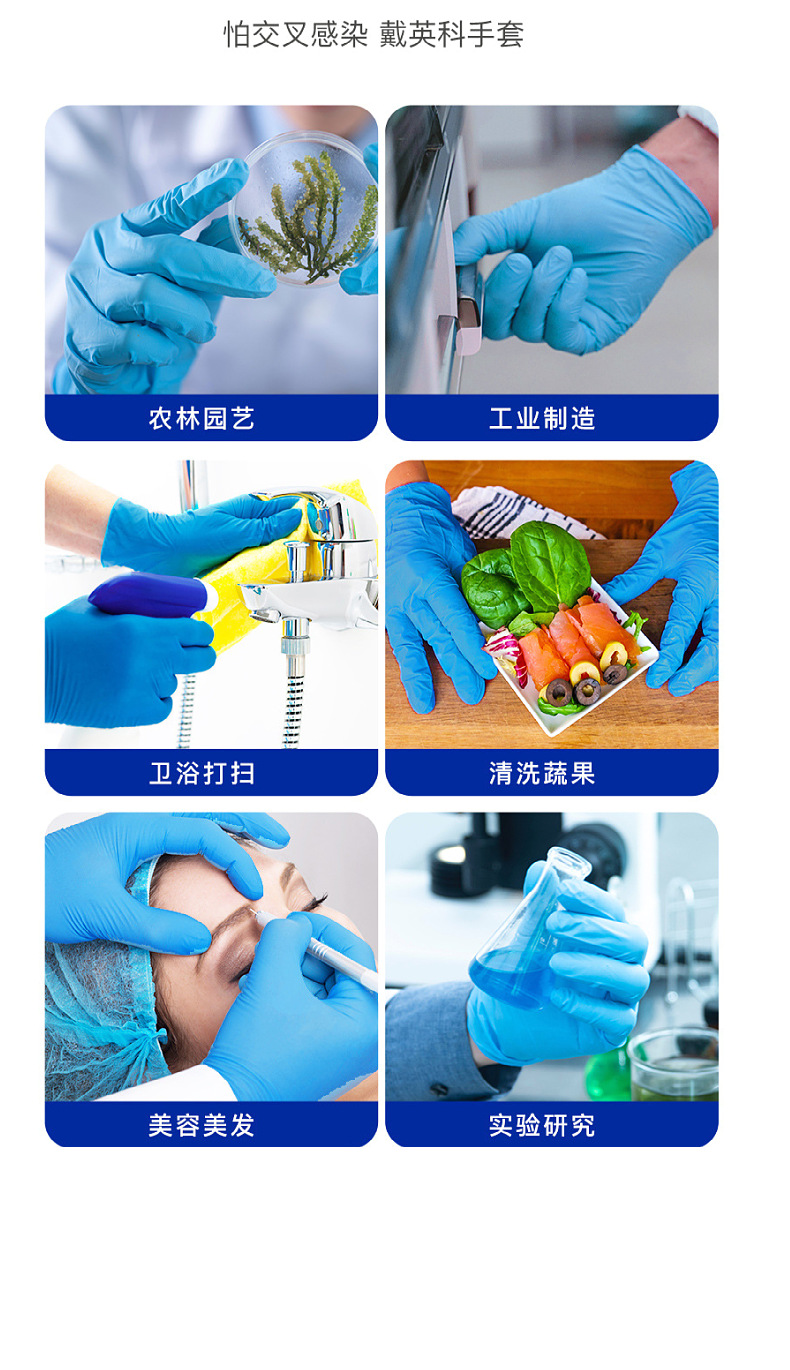 怕交叉感染 戴英科手套

农林园艺

工业制造

卫浴打扫

清洗蔬果

美容美发

实验研究