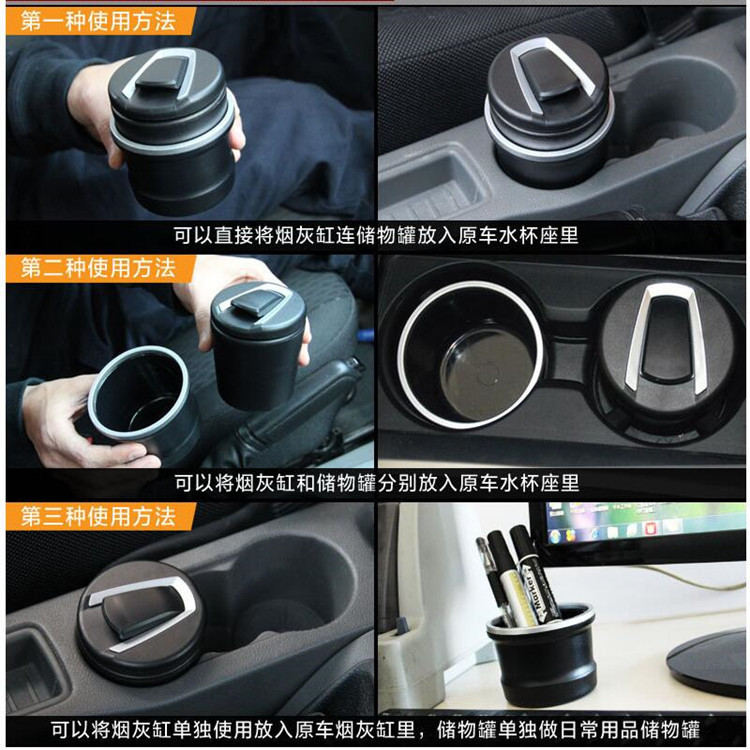 第一种使用方法

可以直接将烟灰缸连储物罐放入原车水杯座里

第二种使用方法

可以将烟灰缸和储物罐分别放入原车水杯座里

第三种使用方法

Marker

可以将烟灰缸单独使用放入原车烟灰缸里，储物罐单独做日常用品储物罐