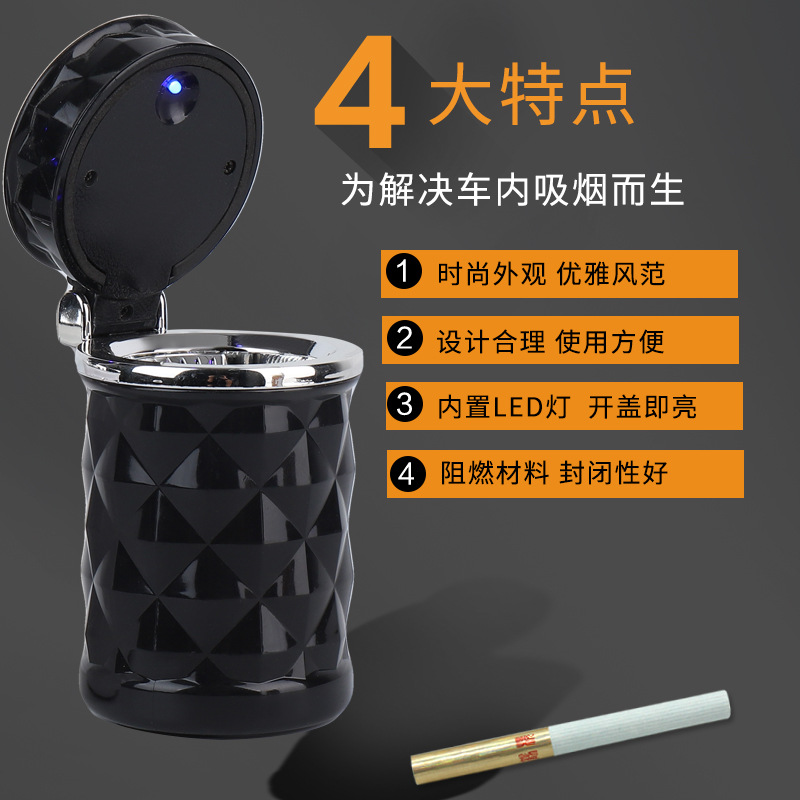 4 大特点

为解决车内吸烟而生

1 时尚外观 优雅风范

2 设计合理 使用方便

3 内置LED灯 开盖即亮

4 阻燃材料 封闭性好