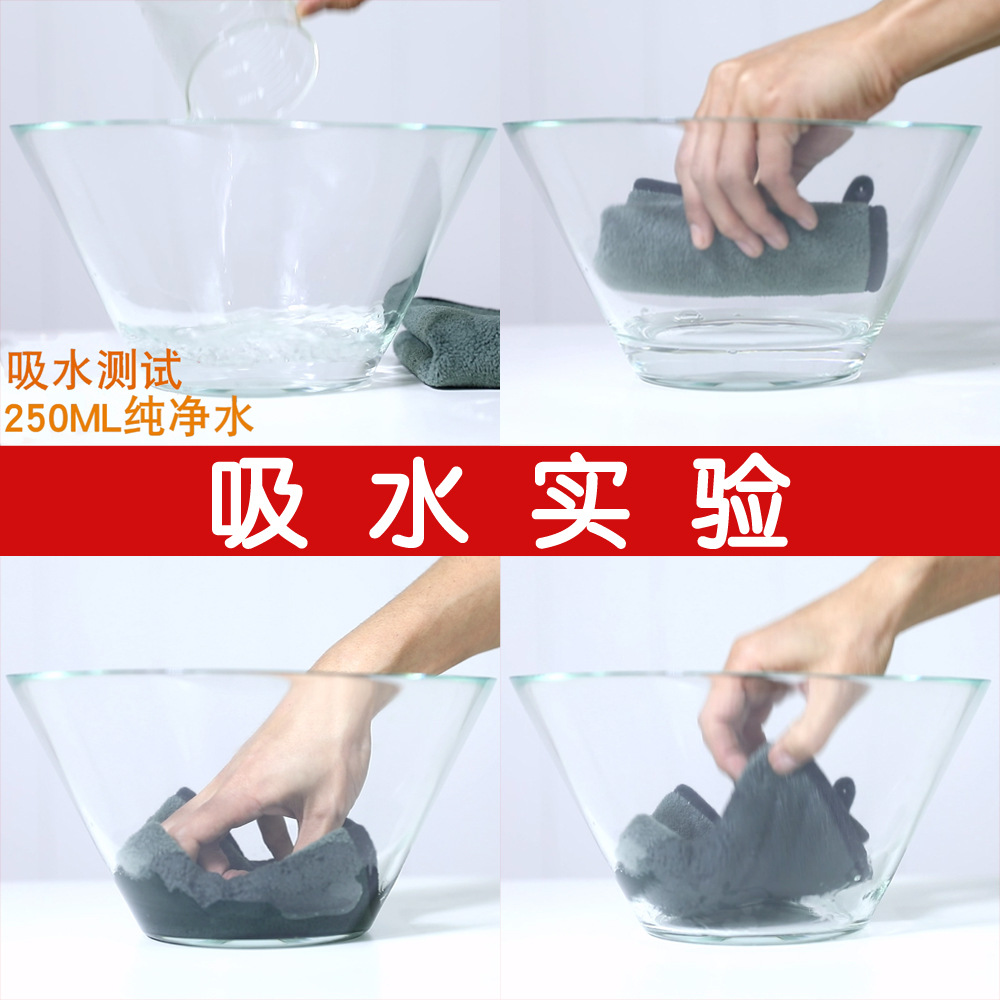 吸水测试
250ML纯净水

吸水实验