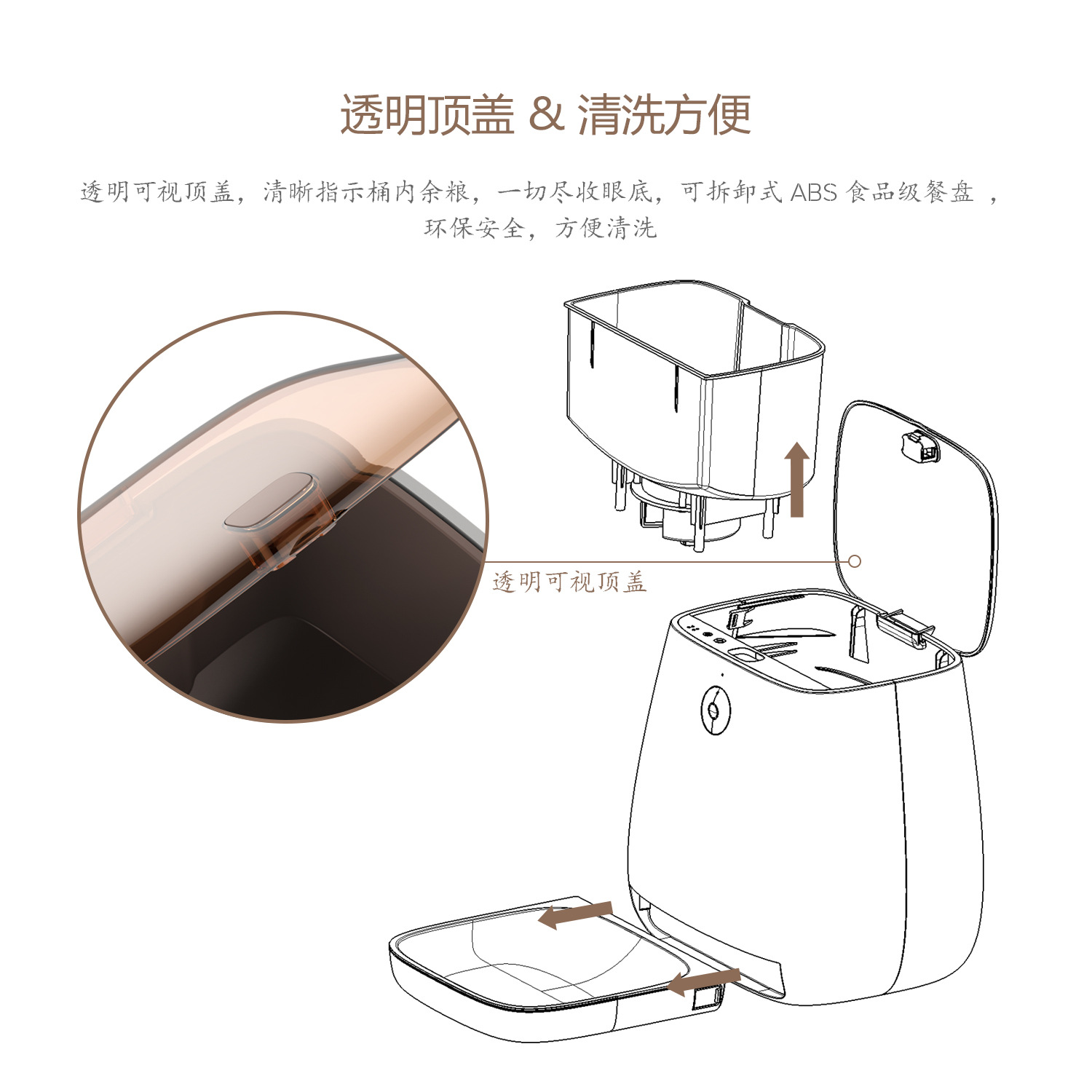 透明顶盖 & 清洗方便

透明可视顶盖，清晰指示桶内余粮，一切尽收眼底，可拆卸式 ABS 食品级餐盘 ，环保安全，方便清洗

透明可视顶盖