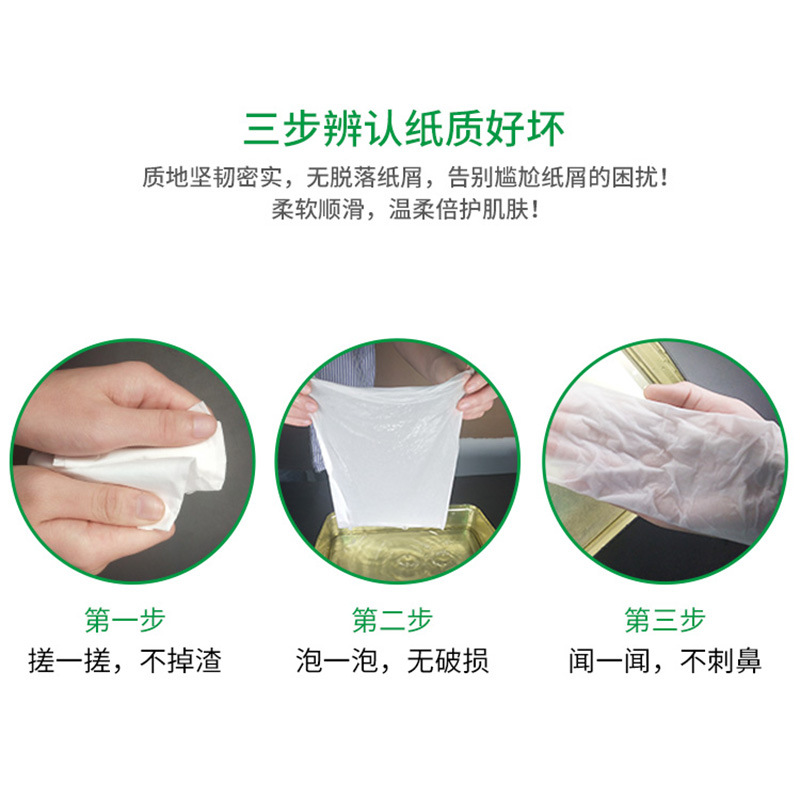 三步辨认纸质好坏

质地坚韧密实，无脱落纸屑，告别尴尬纸屑的困扰！
柔软顺滑，温柔倍护肌肤！

第一步
搓一搓，不掉渣

第二步
泡一泡，无破损

第三步
闻一闻，不刺鼻