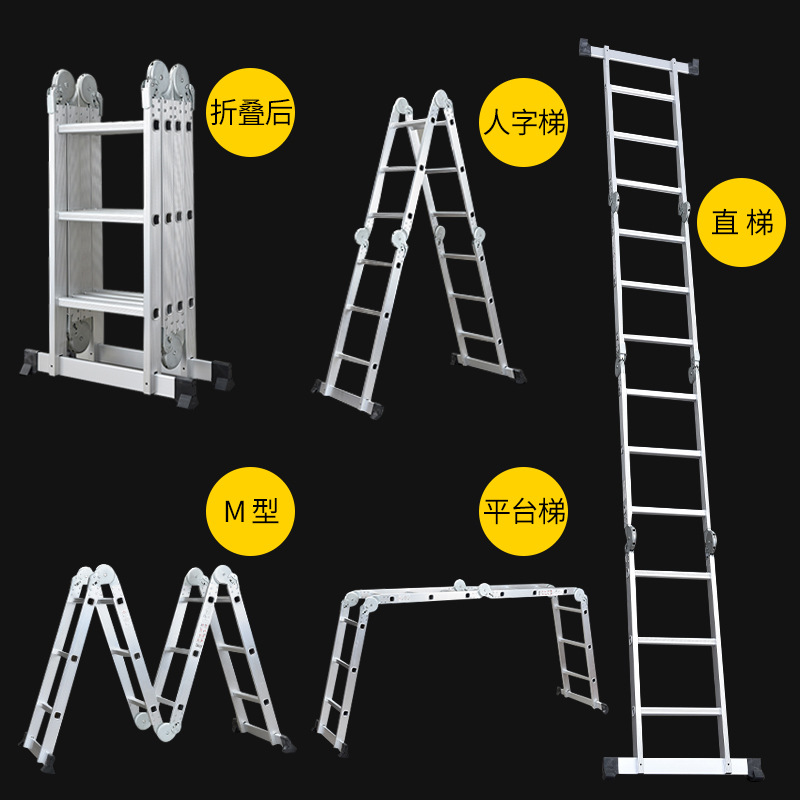 折叠后

人字梯

直 梯

M 型

平台梯