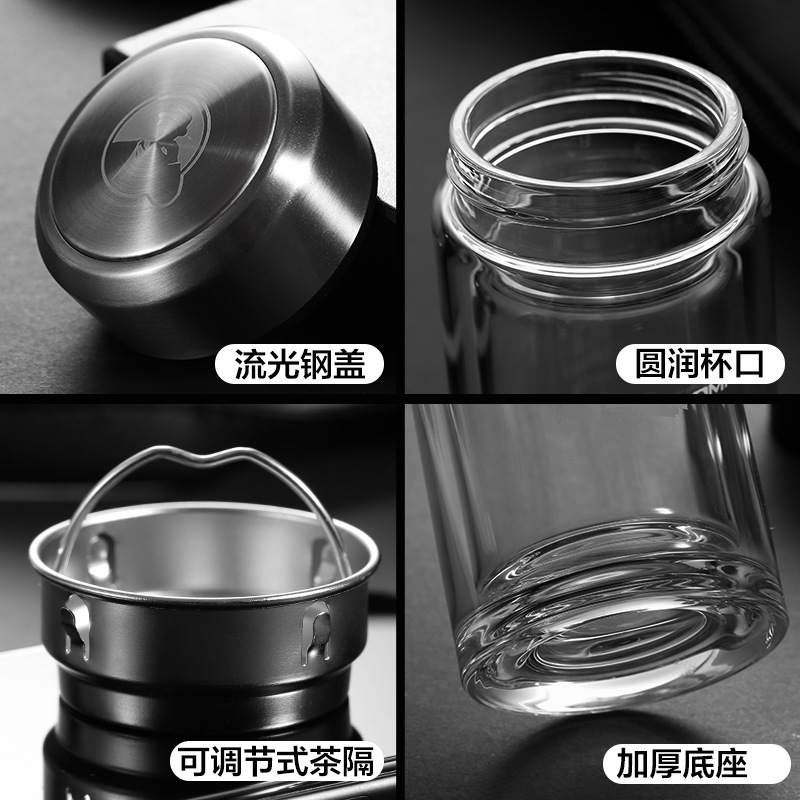 流光钢盖

圆润杯口

可调节式茶隔

加厚底座