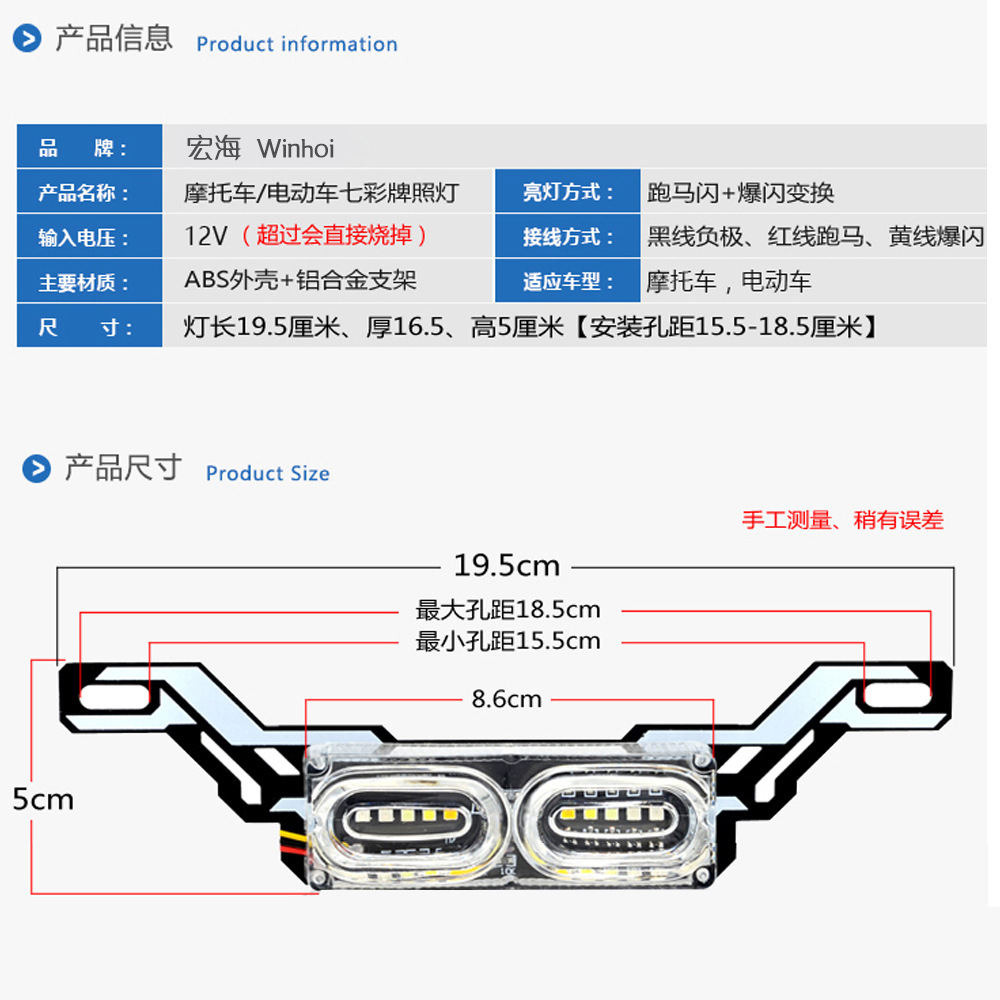 产品信息 Product information

| 品　牌： | 宏海 Winhoi | | |
|---|---|---|---|
| 产品名称： | 摩托车/电动车七彩牌照灯 | 亮灯方式： | 跑马闪+爆闪变换 |
| 输入电压： | 12V（超过会直接烧掉） | 接线方式： | 黑线负极、红线跑马、黄线爆闪 |
| 主要材质： | ABS外壳+铝合金支架 | 适应车型： | 摩托车，电动车 |
| 尺　寸： | 灯长19.5厘米、厚16.5、高5厘米【安装孔距15.5-18.5厘米】 | | |

产品尺寸 Product Size

手工测量、稍有误差

19.5cm

最大孔距18.5cm

最小孔距15.5cm

8.6cm

5cm