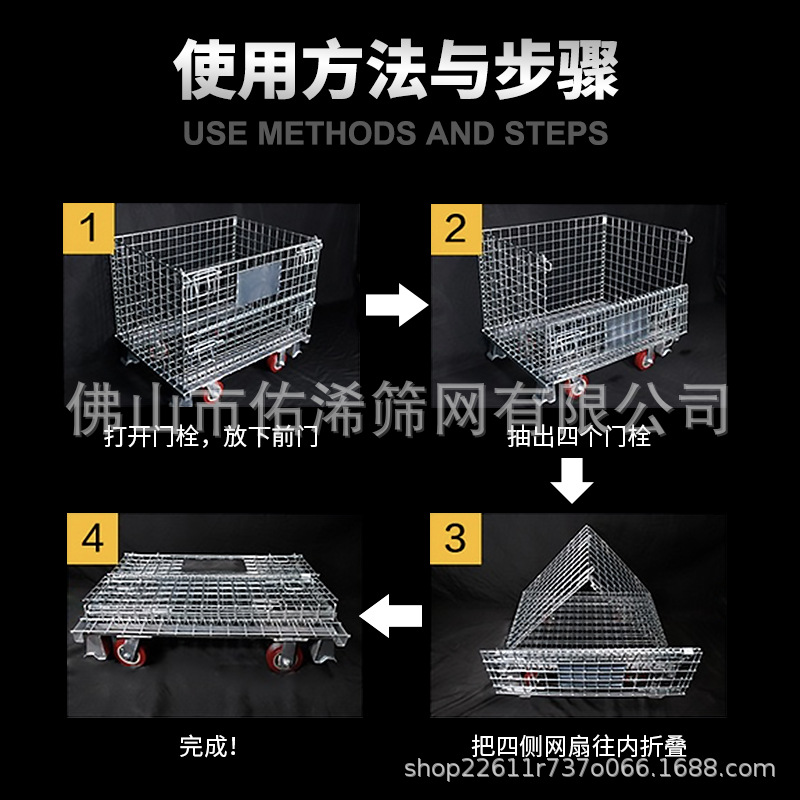 使用方法与步骤
USE METHODS AND STEPS

1

2

佛山市佑浠筛网有限公司

打开门栓，放下前门

抽出四个门栓

4

3

完成！

把四侧网扇往内折叠

shop22611r737o066.1688.com