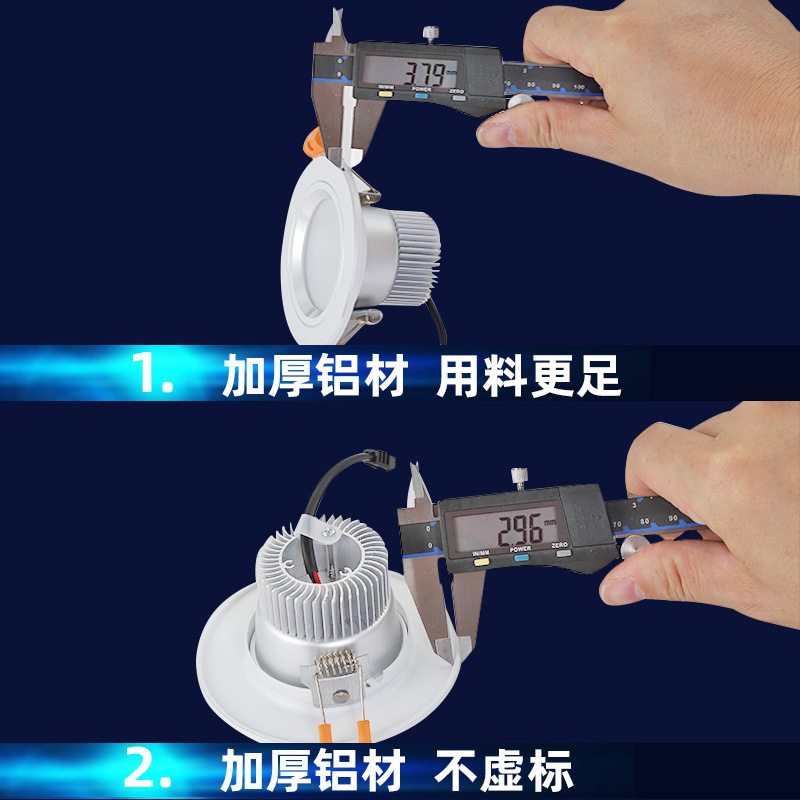 3.79 mm
IN/MM POWER ZERO
3
80 90 100

1. 加厚铝材 用料更足

2.96 mm
IN/MM POWER ZERO
3
70 80 90

2. 加厚铝材 不虚标