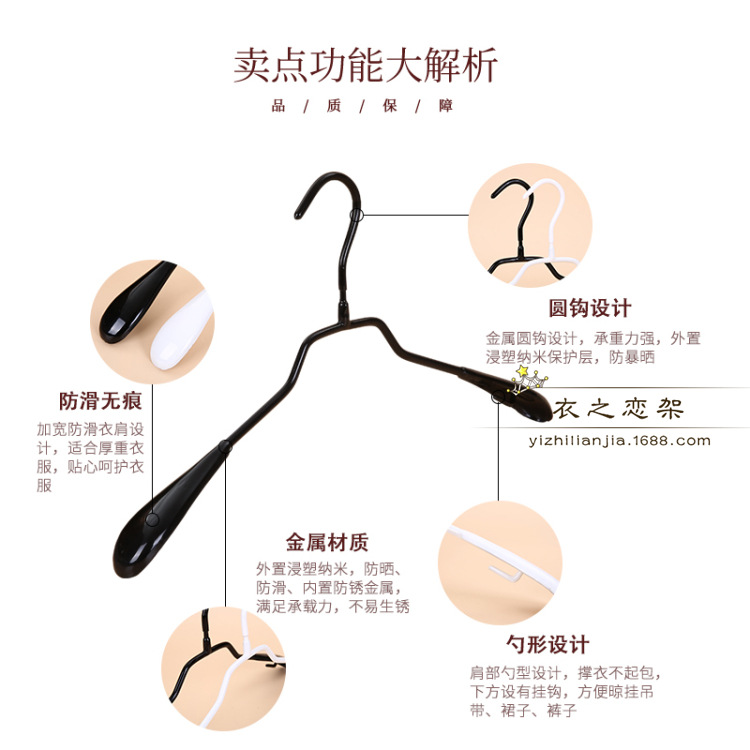 卖点功能大解析

品 / 质 / 保 / 障

圆钩设计

金属圆钩设计，承重力强，外置浸塑纳米保护层，防暴晒

衣之恋架

yizhilianjia.1688.com

防滑无痕

加宽防滑衣肩设计，适合厚重衣服，贴心呵护衣服

金属材质

外置浸塑纳米，防晒、防滑、内置防锈金属，满足承载力，不易生锈

勺形设计

肩部勺型设计，撑衣不起包，下方设有挂钩，方便晾挂吊带、裙子、裤子