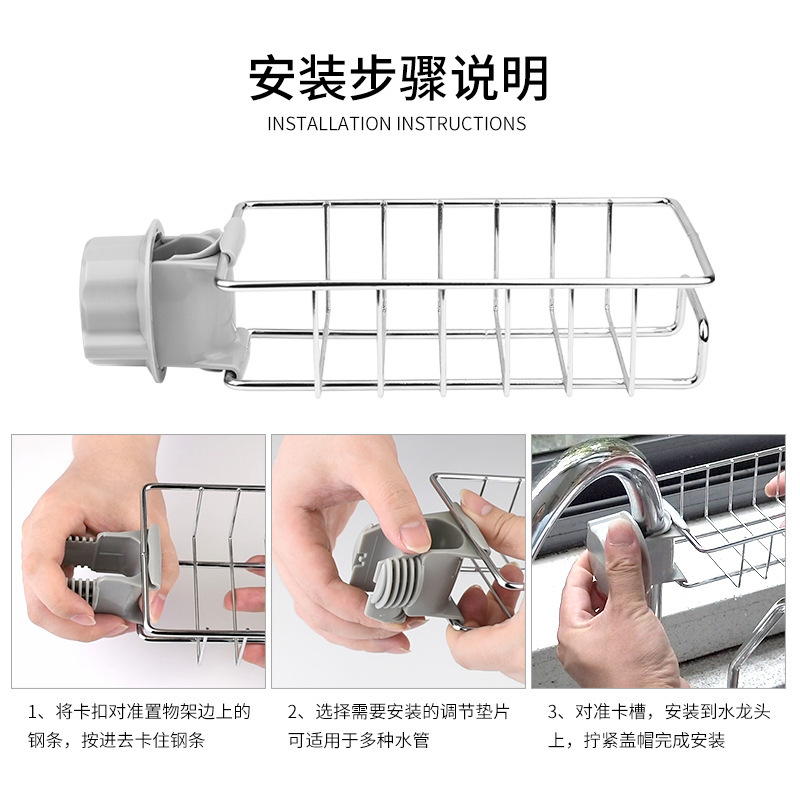 安装步骤说明
INSTALLATION INSTRUCTIONS

1、将卡扣对准置物架边上的钢条，按进去卡住钢条

2、选择需要安装的调节垫片可适用于多种水管

3、对准卡槽，安装到水龙头上，拧紧盖帽完成安装