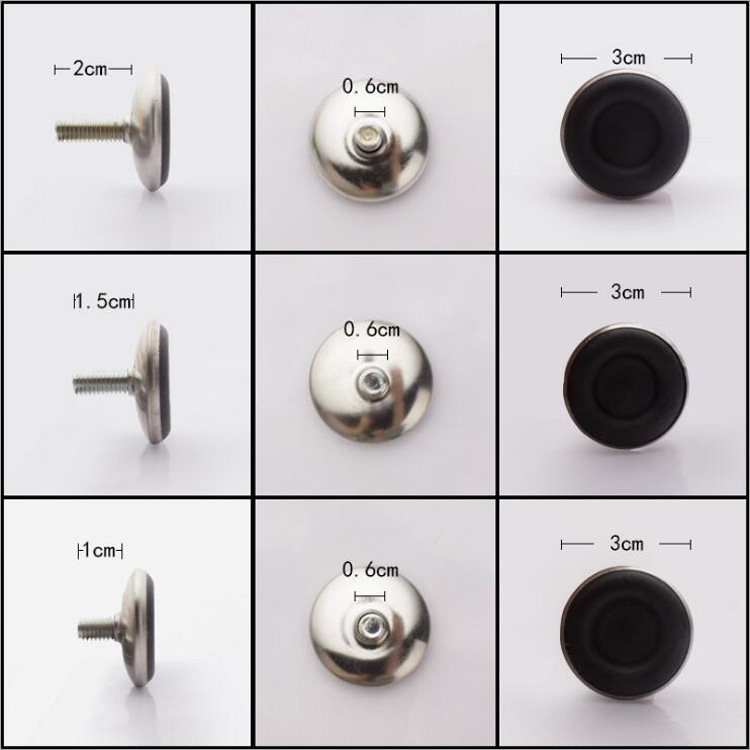 2cm

0.6cm

3cm

1.5cm

0.6cm

3cm

1cm

0.6cm

3cm