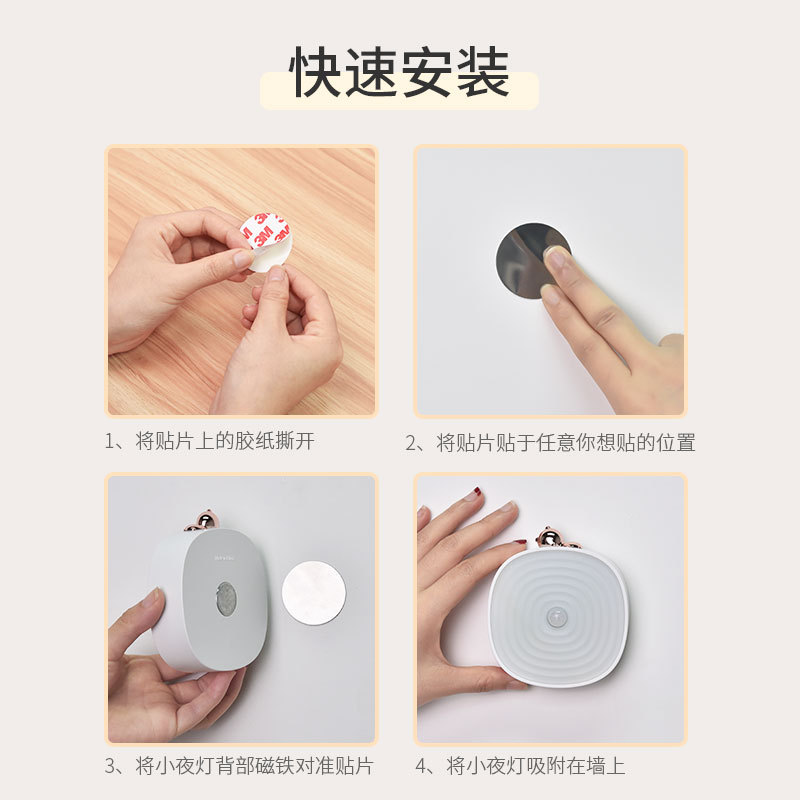 快速安装

3M 3M

1、将贴片上的胶纸撕开

2、将贴片贴于任意你想贴的位置

3、将小夜灯背部磁铁对准贴片

4、将小夜灯吸附在墙上