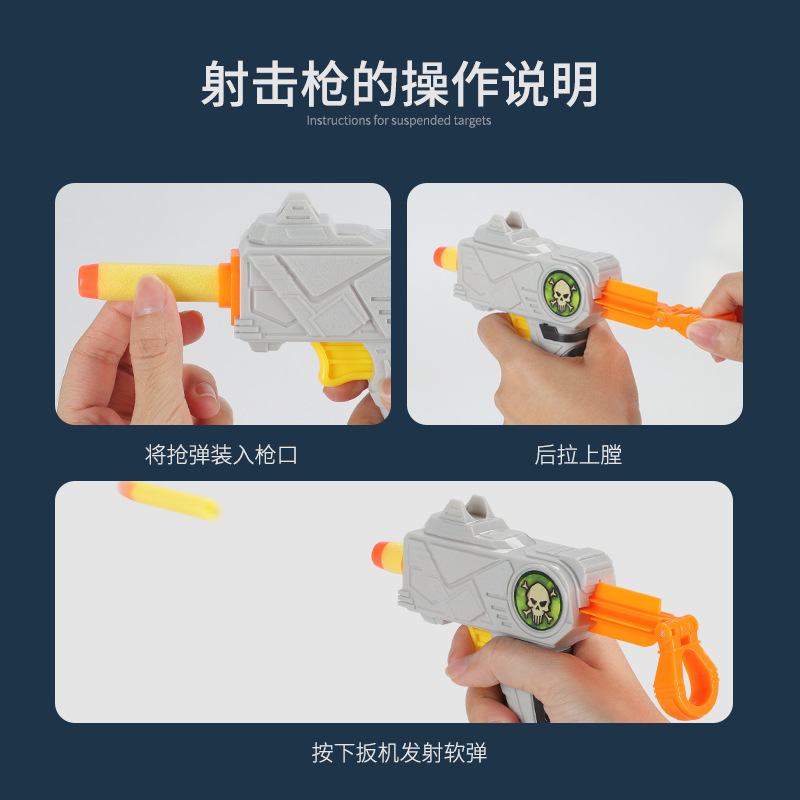 射击枪的操作说明
Instructions for suspended targets

将抢弹装入枪口

后拉上膛

按下扳机发射软弹