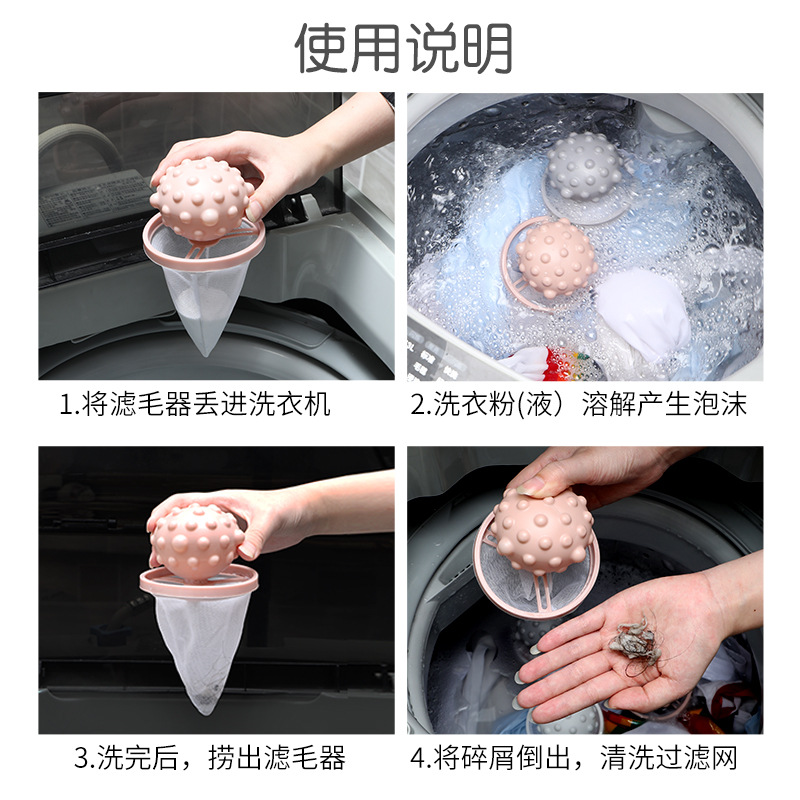 使用说明

1.将滤毛器丢进洗衣机

2.洗衣粉(液）溶解产生泡沫

3.洗完后，捞出滤毛器

4.将碎屑倒出，清洗过滤网