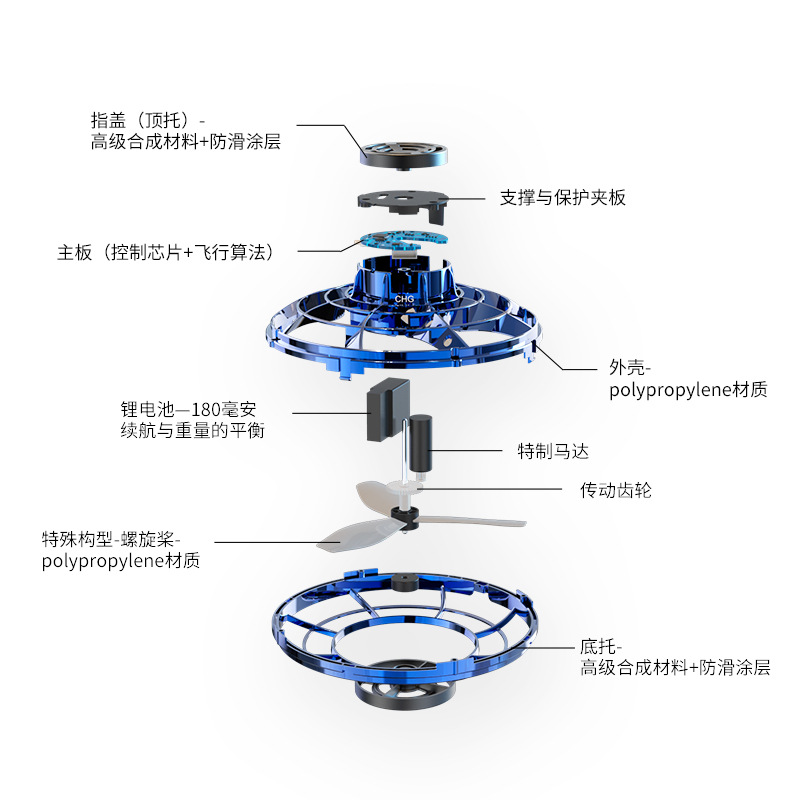 指盖（顶托）-
高级合成材料+防滑涂层

支撑与保护夹板

主板（控制芯片+飞行算法）

CHG

外壳-
polypropylene材质

锂电池—180毫安
续航与重量的平衡

特制马达

传动齿轮

特殊构型-螺旋桨-
polypropylene材质

底托-
高级合成材料+防滑涂层