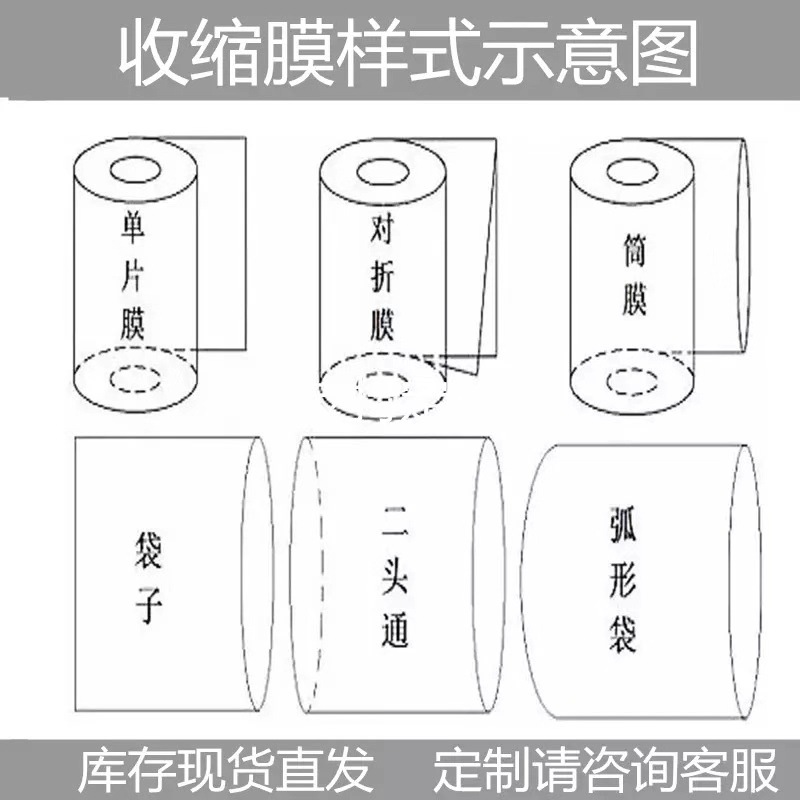 收缩膜样式示意图

单片膜

对折膜

筒膜

袋子

二头通

弧形袋

库存现货直发 定制请咨询客服